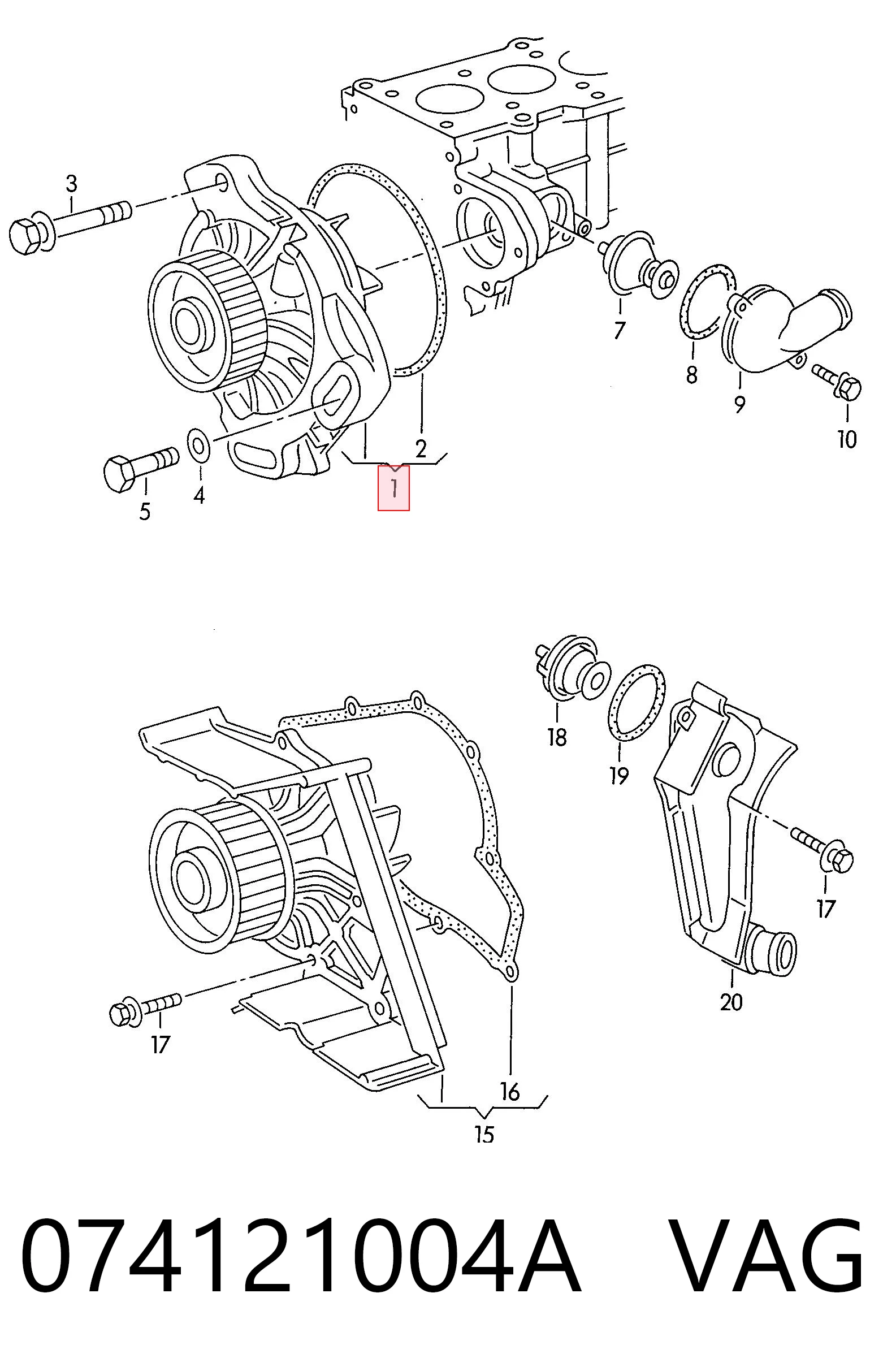 3

7

8

9

10

2

1

5

4

18

19

17

20

17

16

15

074121004A VAG