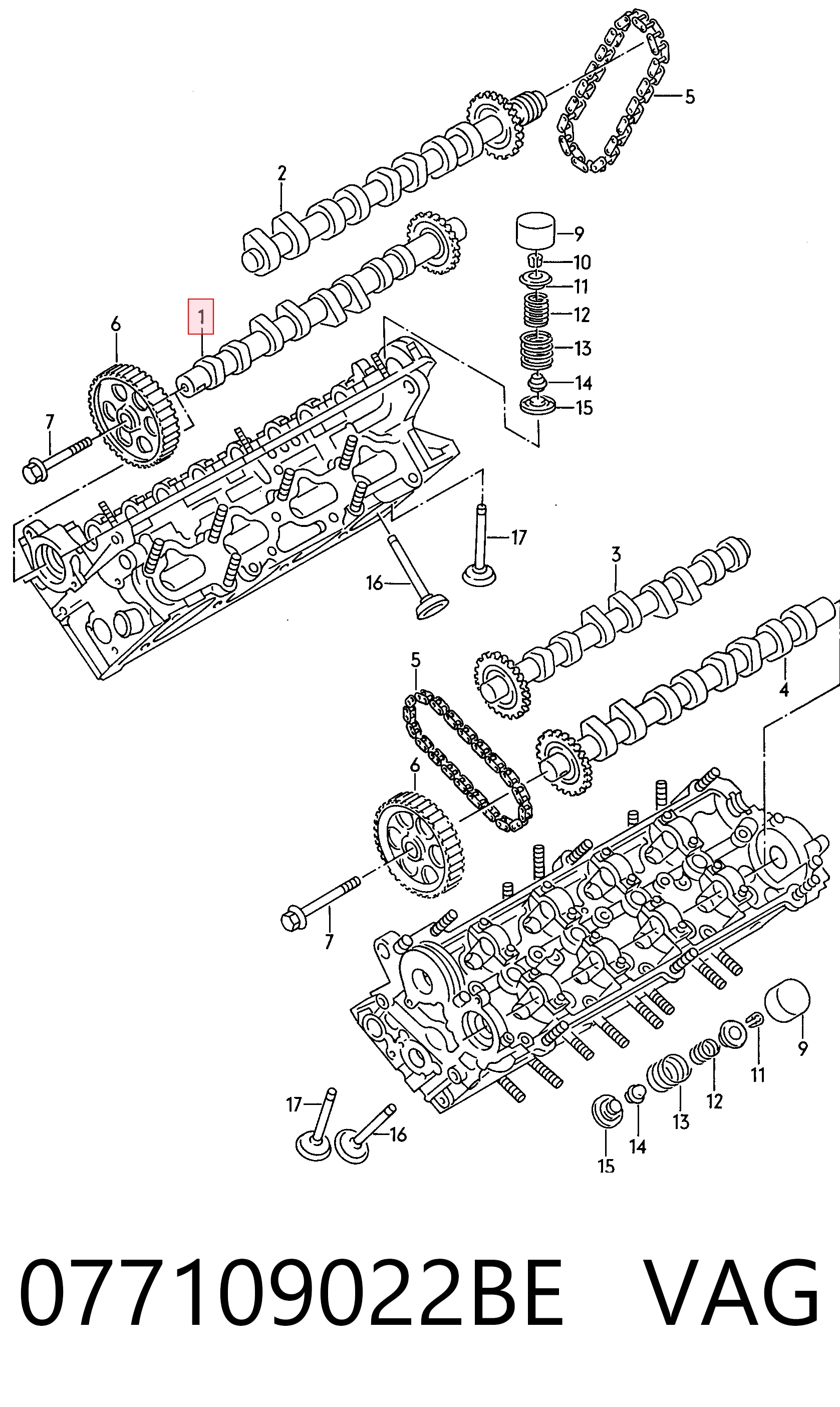 5
2
9
10
11
12
13
14
15
1
6
7
17
16
3
4
5
6
7
9
11
12
13
14
15
17
16

077109022BE VAG