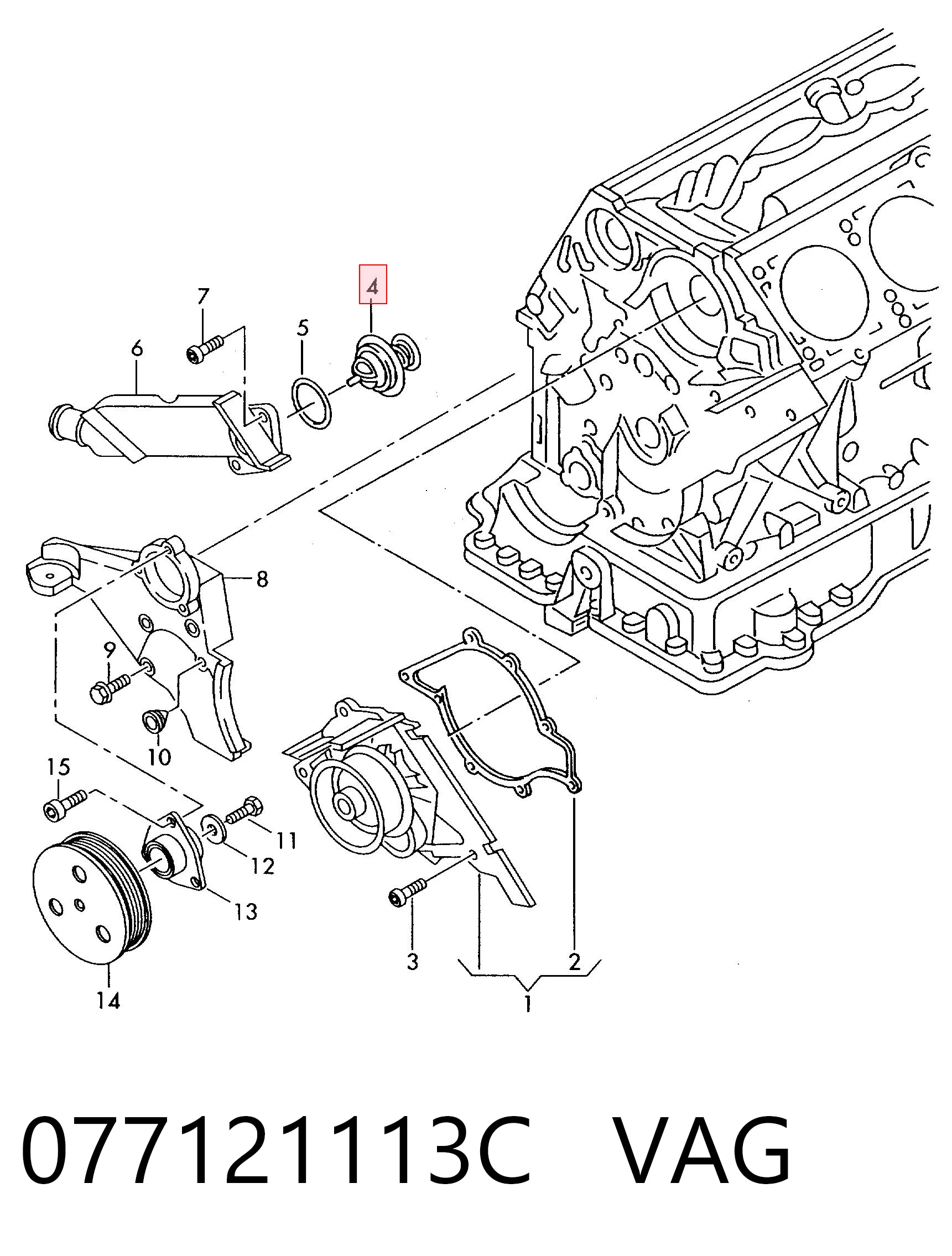 4
7
5
6
8
9
10
15
11
12
13
14
3
2
1

077121113C VAG