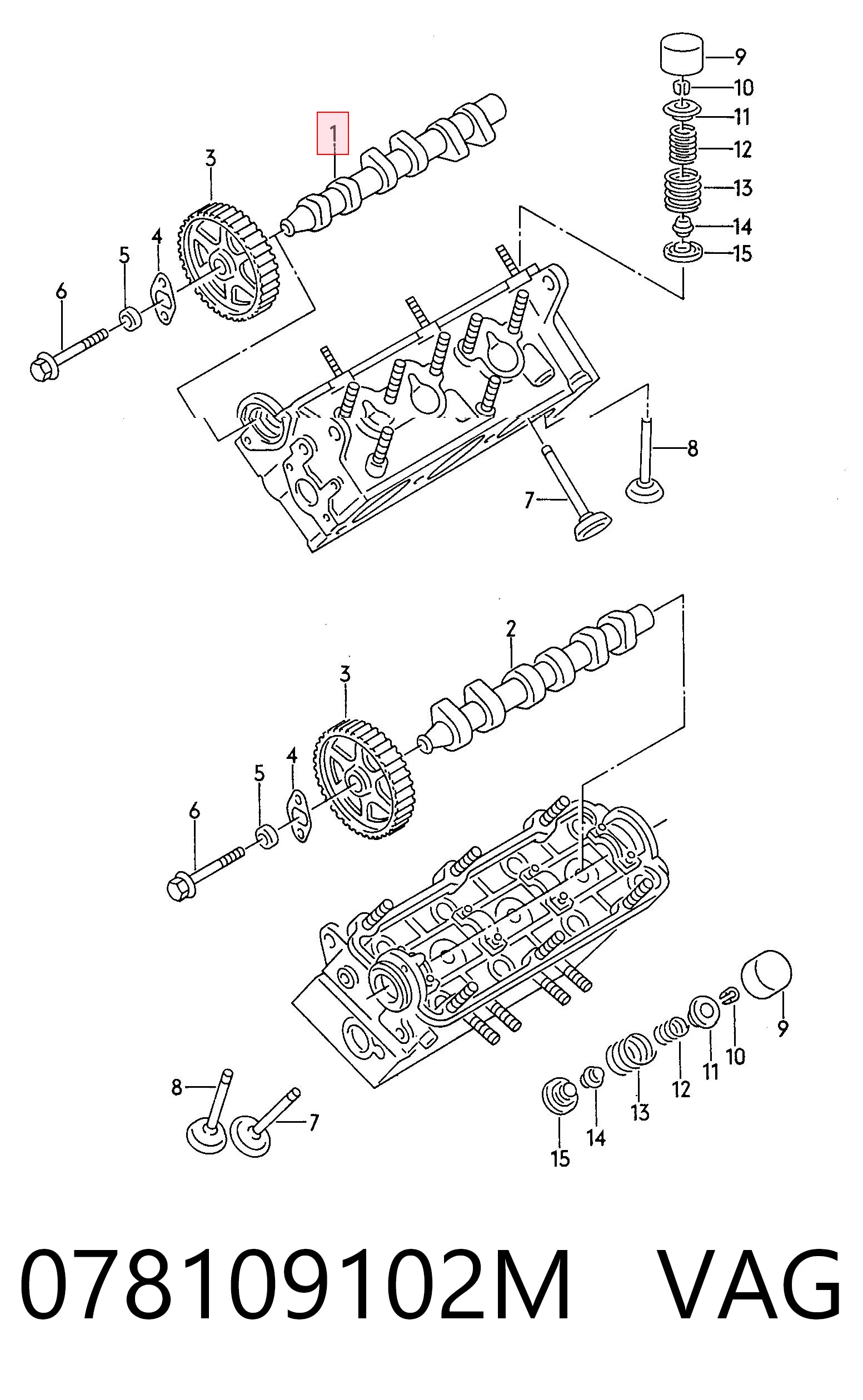 9
10
11
12
13
14
15
1
3
4
5
6
8
7

2
3
4
5
6
9
10
11
12
13
14
15
8
7

078109102M VAG