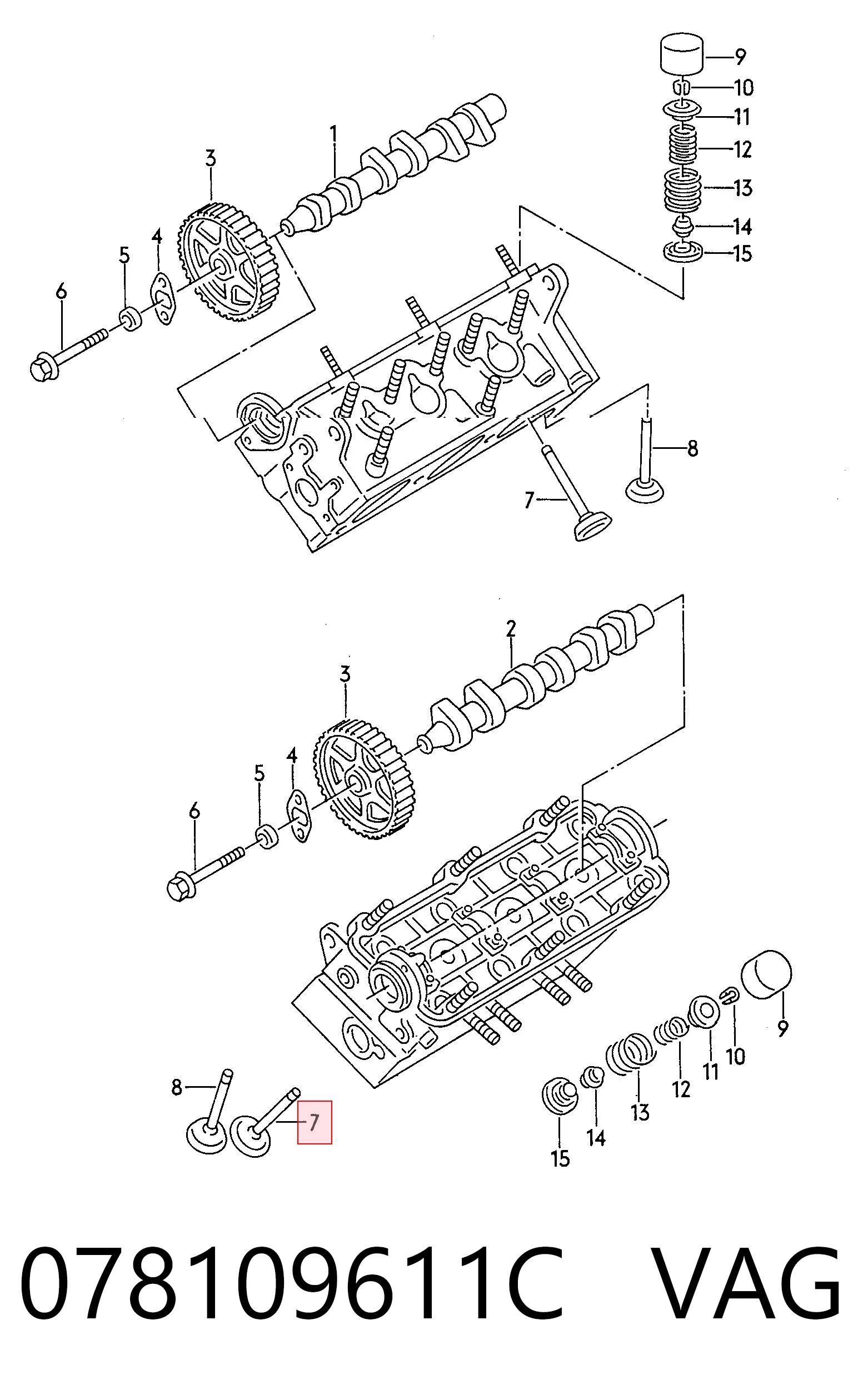 9
10
11
12
13
14
15
1
3
4
5
6
8
7
2
3
4
5
6
9
10
11
12
13
14
15
8
7

078109611C VAG