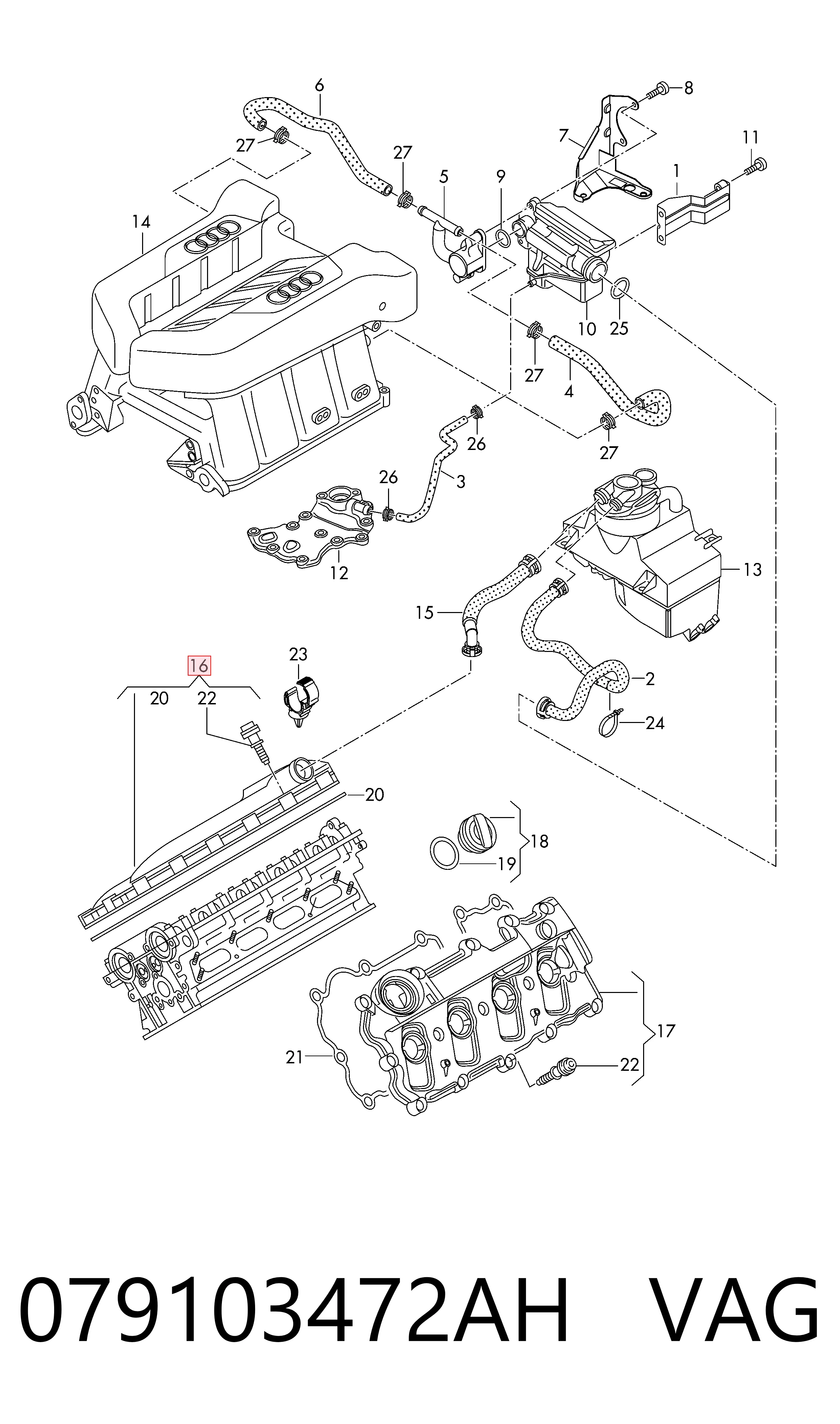 6
8
27
27
7
11
5
9
1
14
10
25
27
4
26
27
26
3
12
13
15
16
23
20
22
2
24
20
18
19
17
21
22

079103472AH VAG