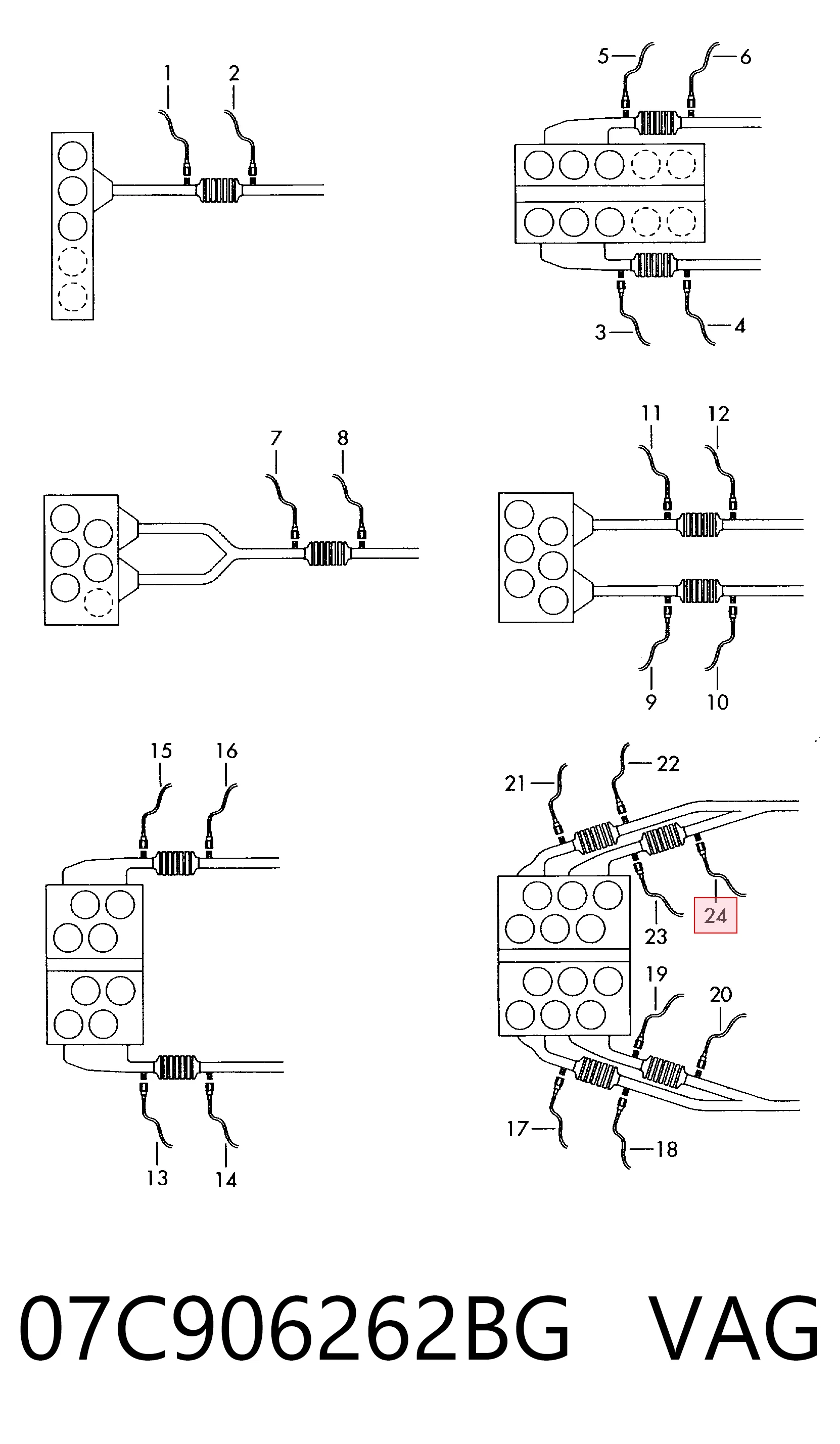 1
2
5
6
3
4
7
8
11
12
9
10
15
16
13
14
21
22
23
24
19
20
17
18

07C906262BG VAG