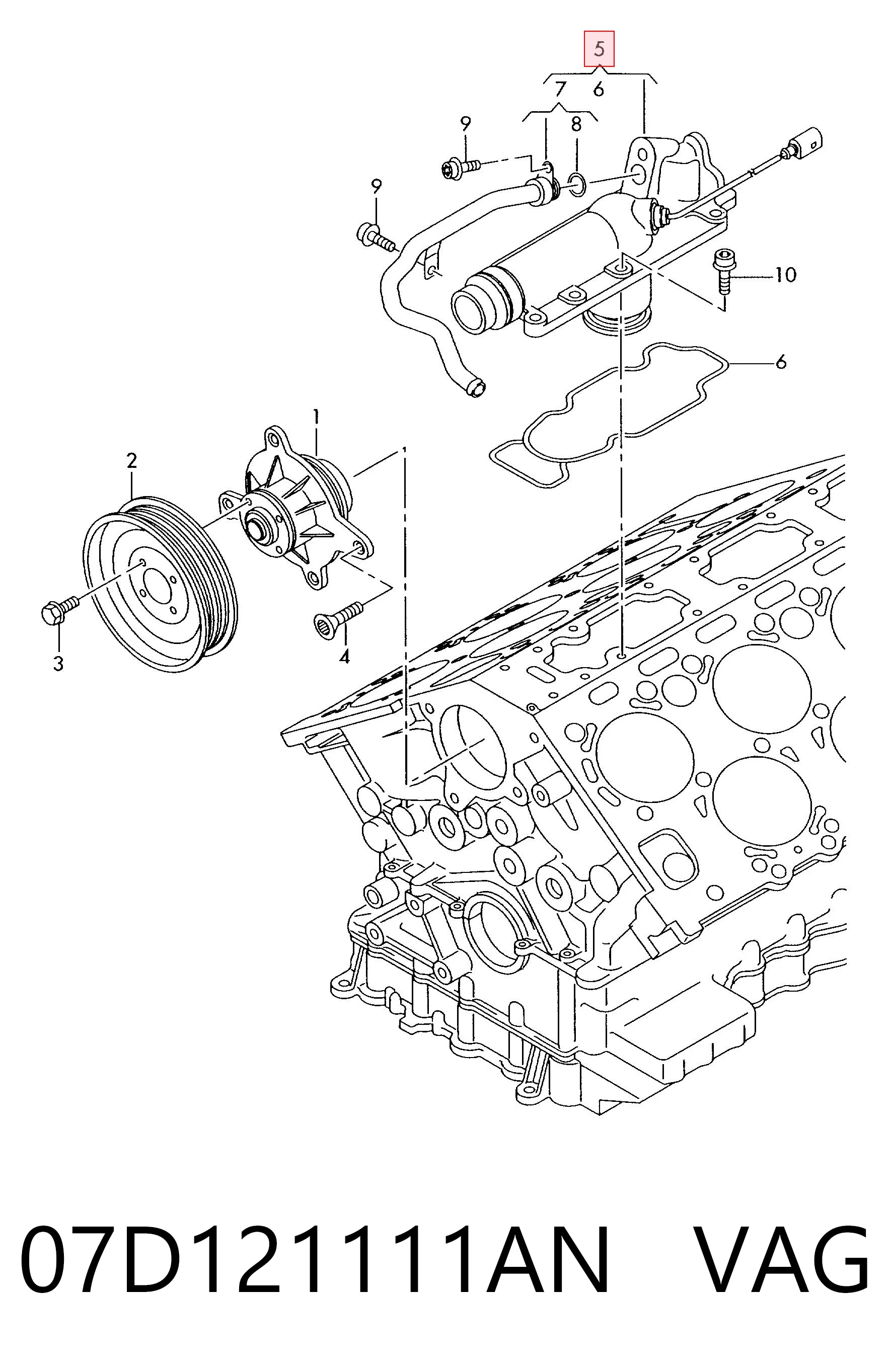 5
7 6
9 8
9
10
6
1
2
3
4

07D121111AN VAG