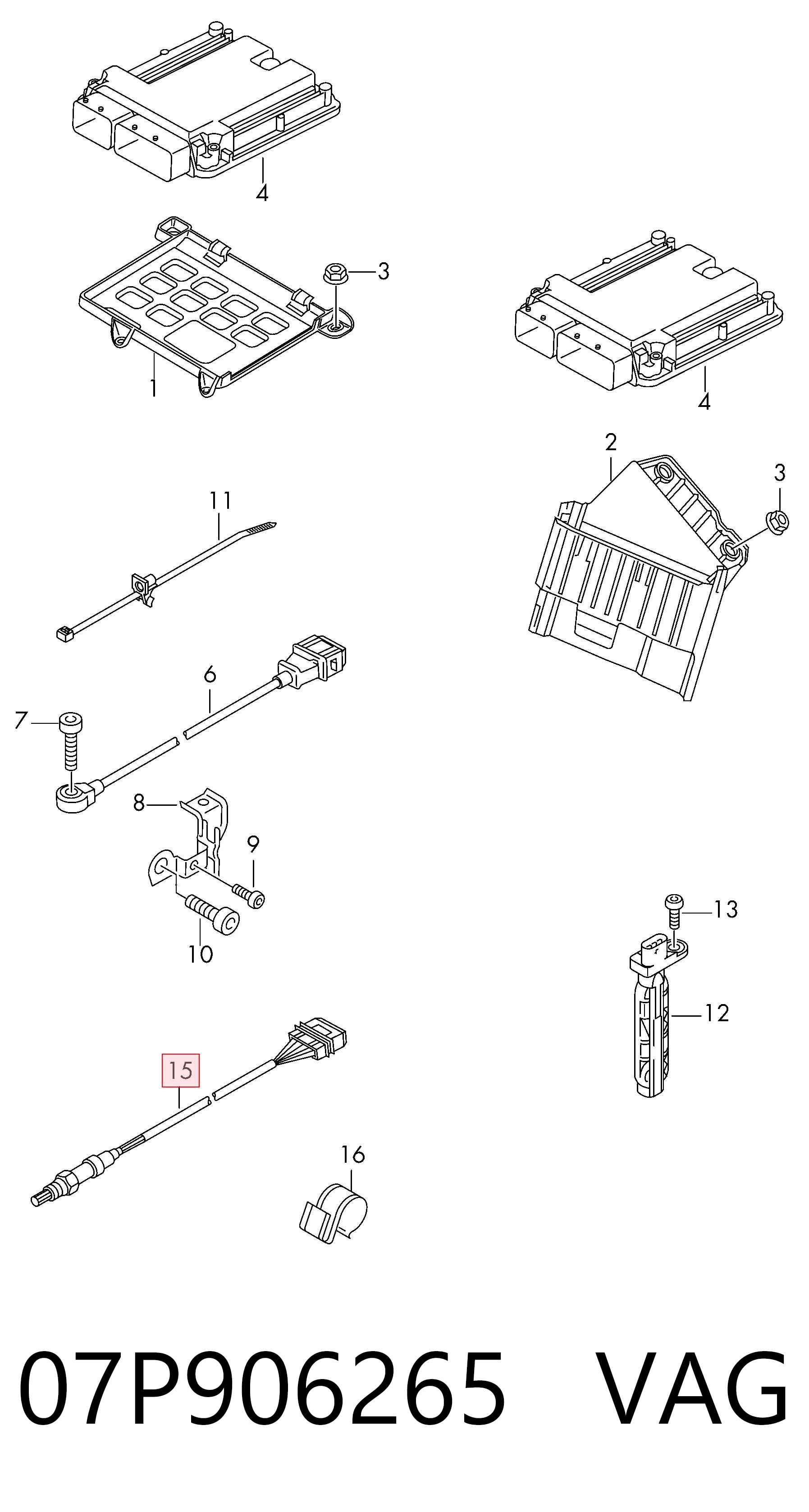 4

3

1

4

2

3

11

6

7

8

9

10

13

12

15

16

07P906265 VAG