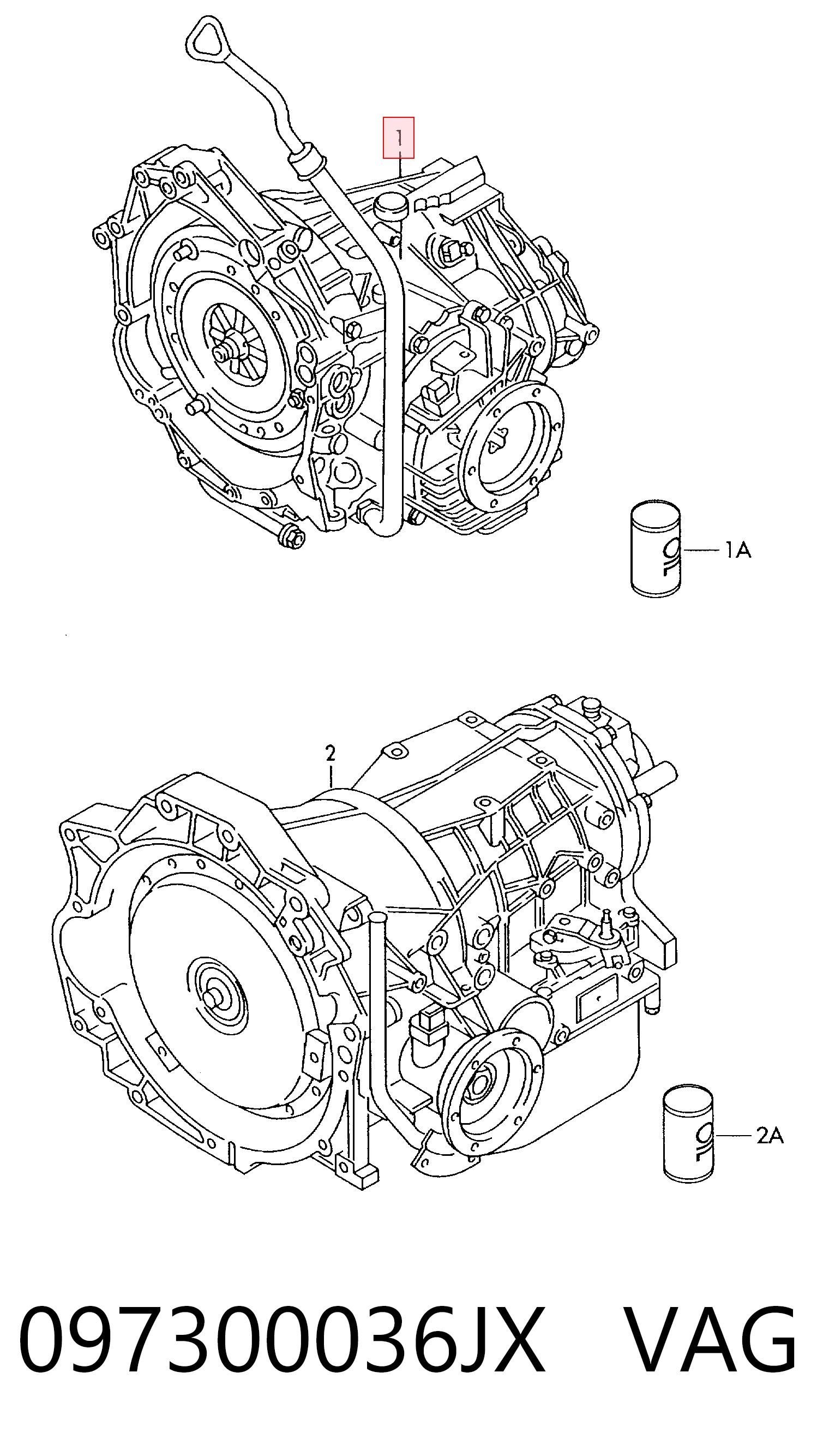 1

1A

2

2A

097300036JX VAG