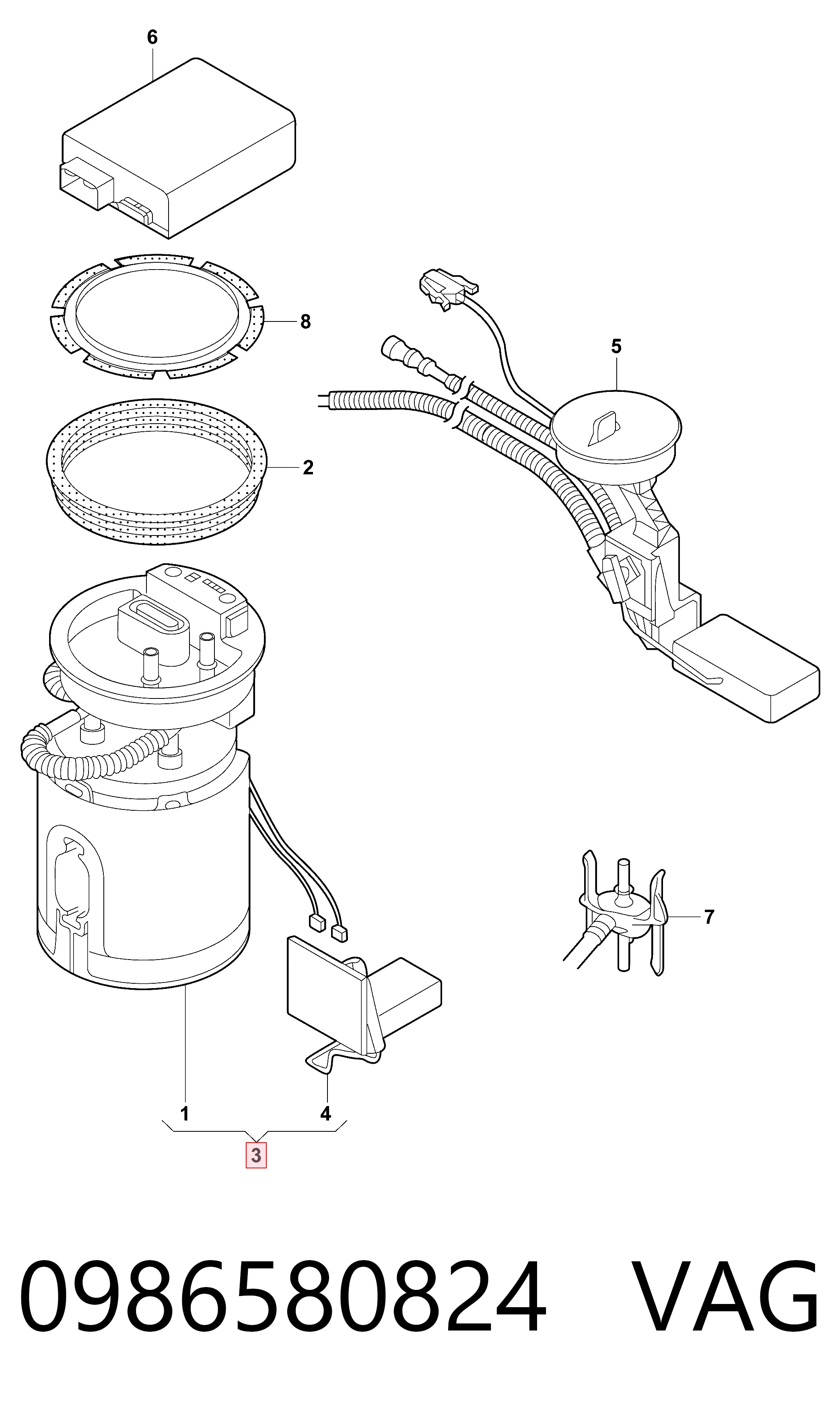 6

8

5

2

7

1

4

3

0986580824 VAG