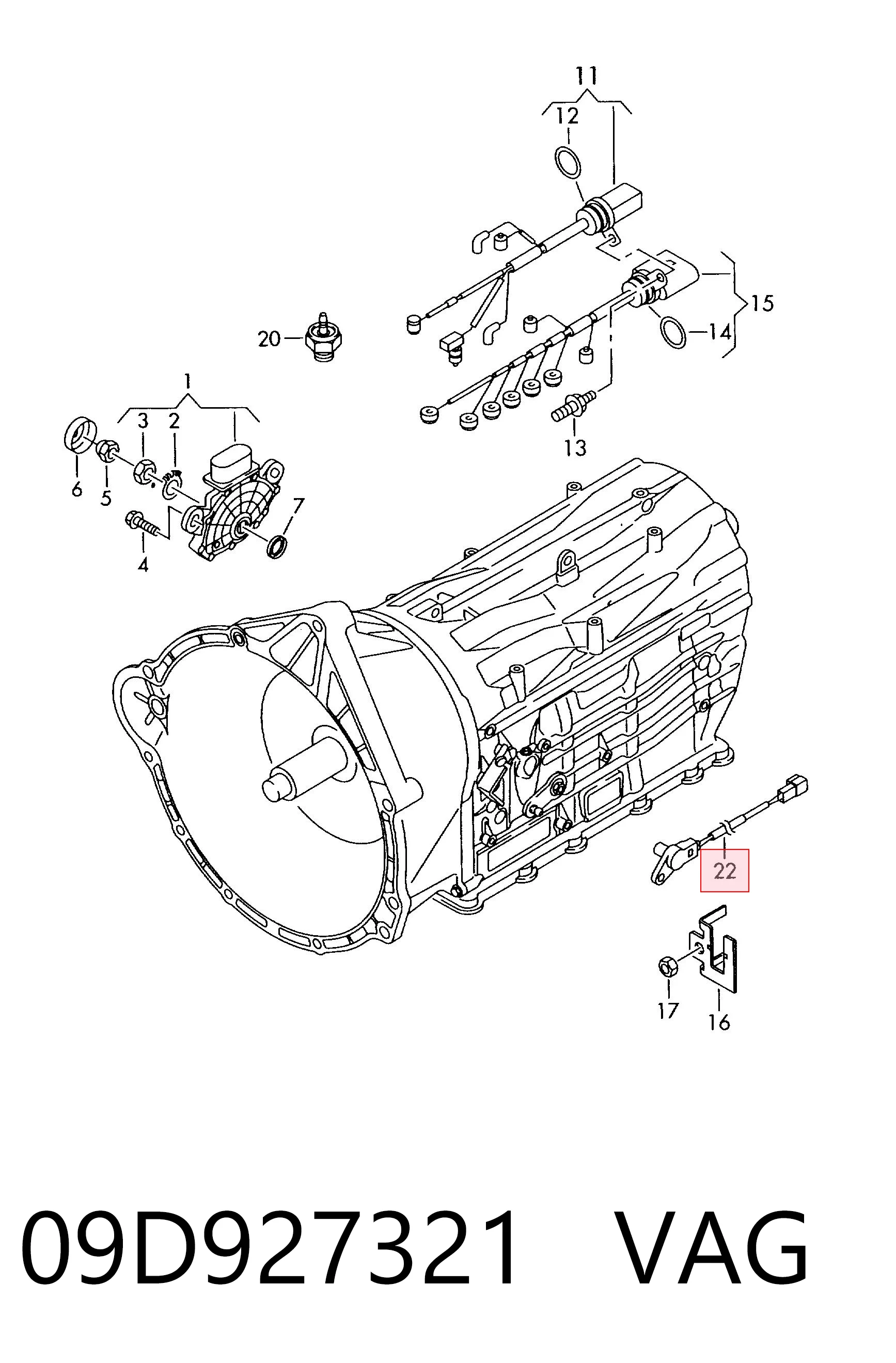 11
12
15
14
20
13
1
3
2
6
5
7
4
22
17
16
09D927321 VAG