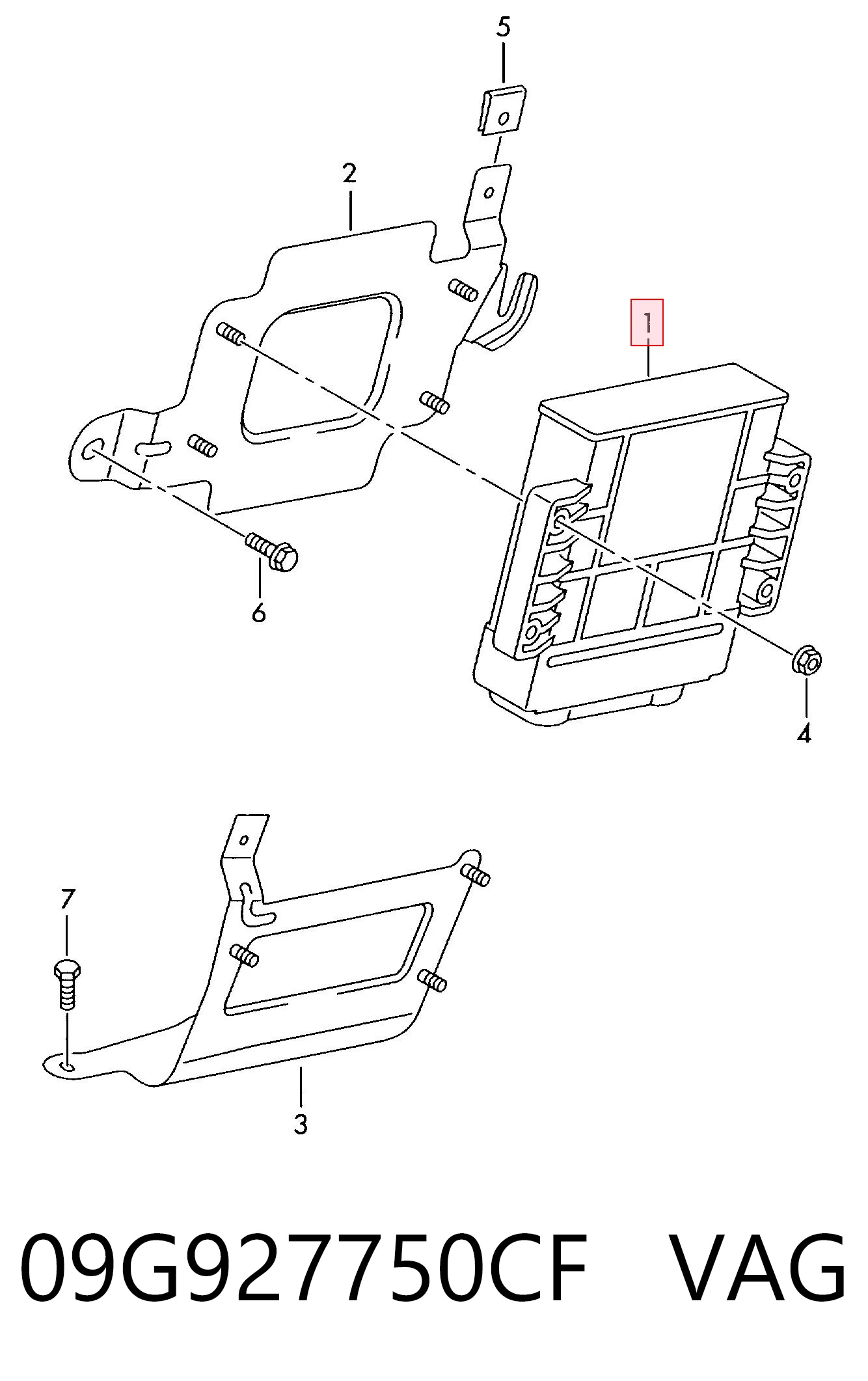 5

2

1

6

4

7

3

09G927750CF VAG