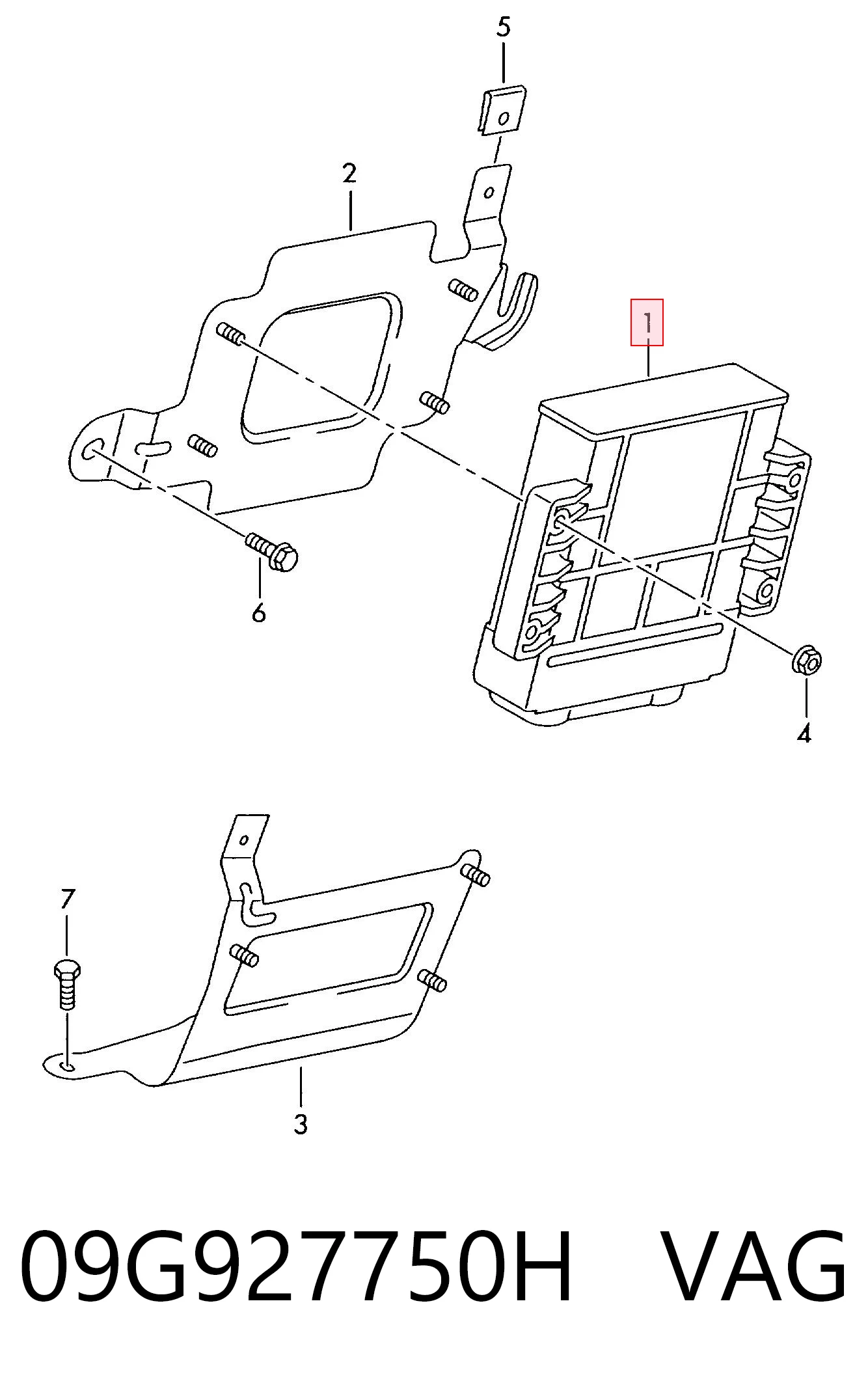 5
2
1
6
4
7
3
09G927750H VAG