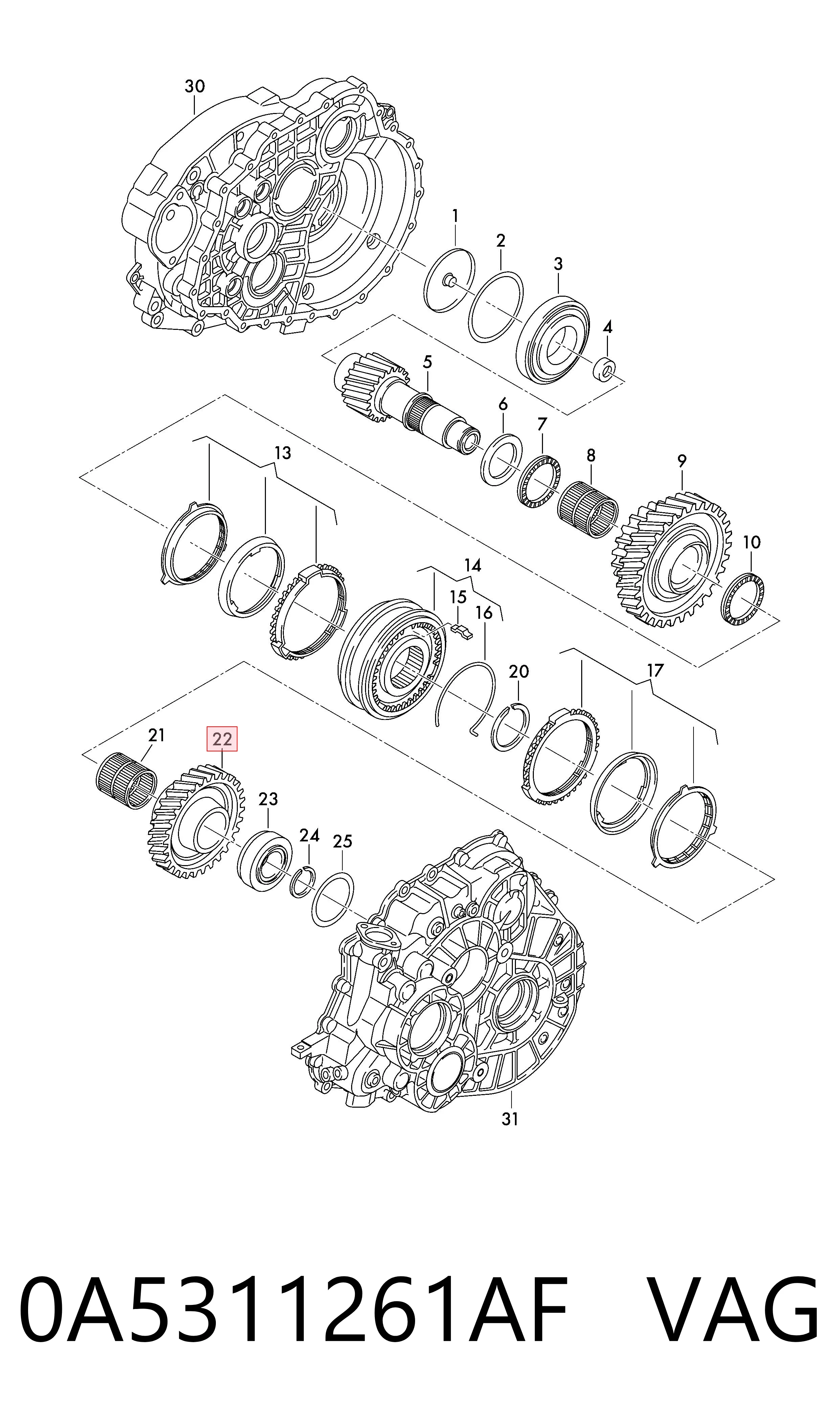 30
1
2
3
4
5
6
7
8
9
10
13
14
15
16
20
17
21
22
23
24
25
31

0A5311261AF VAG