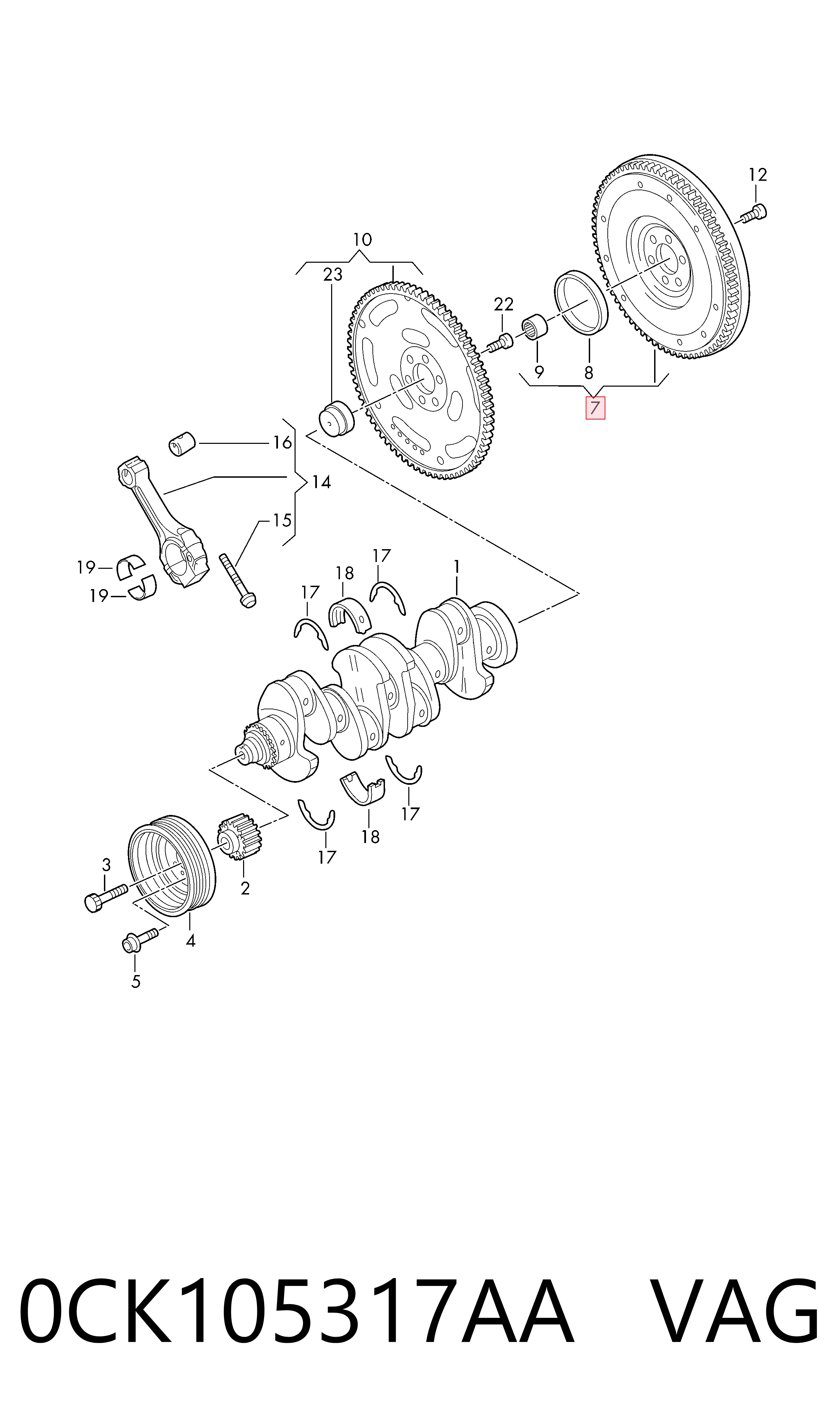 12
10
23
22
9
8
7
16
14
15
19
19
17
18
17
1
17
18
17
3
2
4
5

0CK105317AA VAG