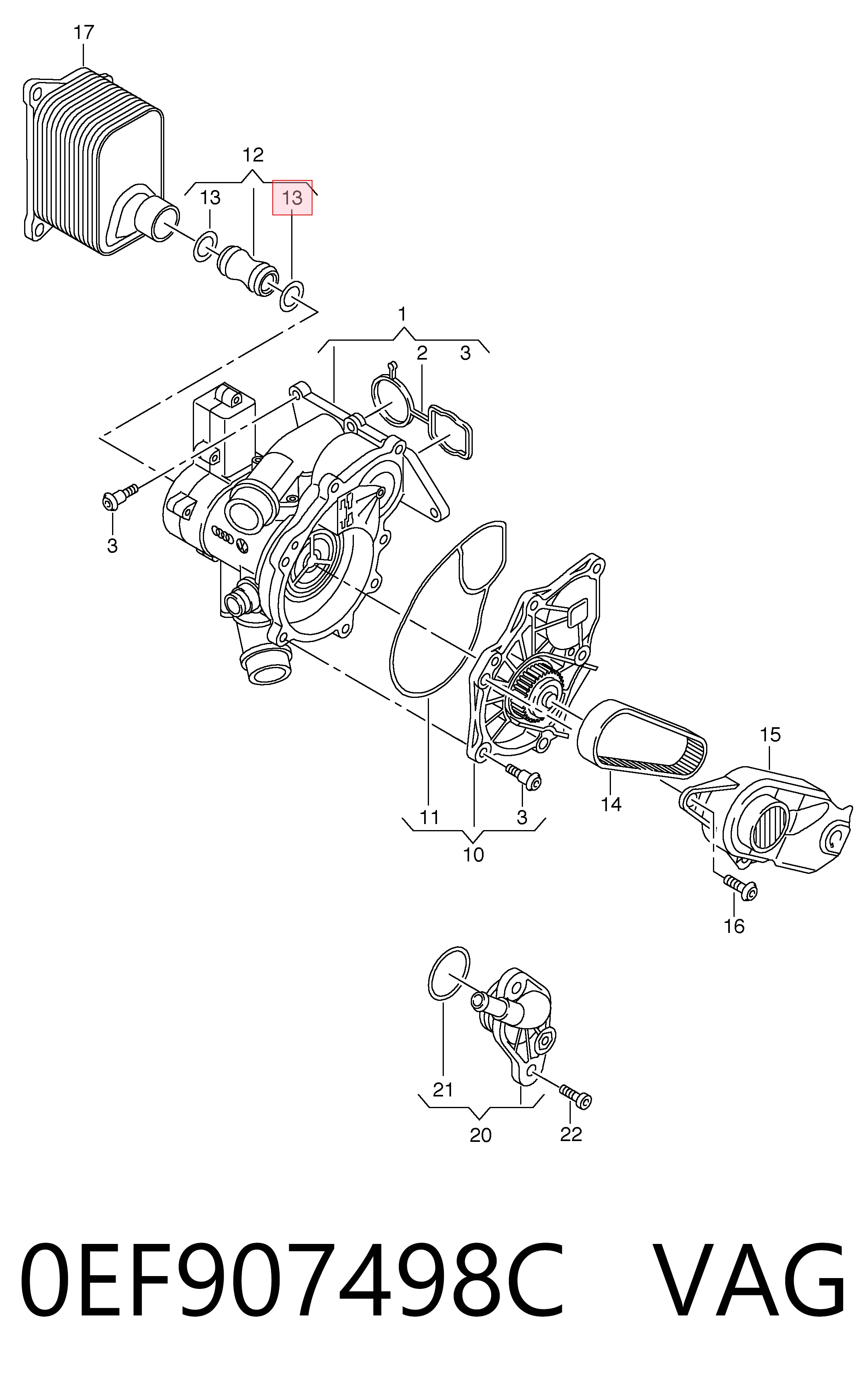 17

12

13

13

1

2

3

3

11

3

10

14

15

16

21

20

22

0EF907498C VAG