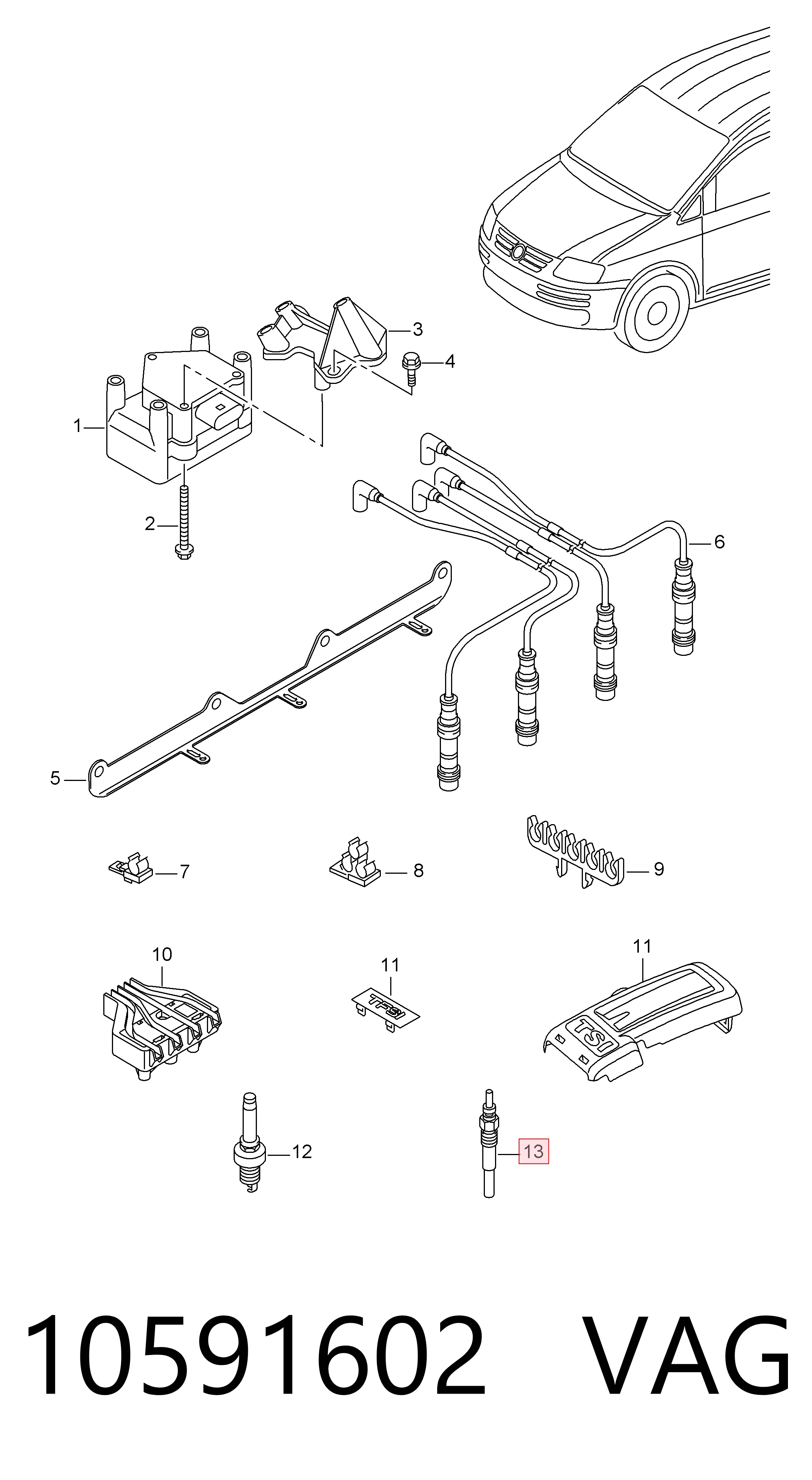 3
4
1
2
6
5
7
8
9
10
11
TFSI
11
TSI
12
13

10591602 VAG