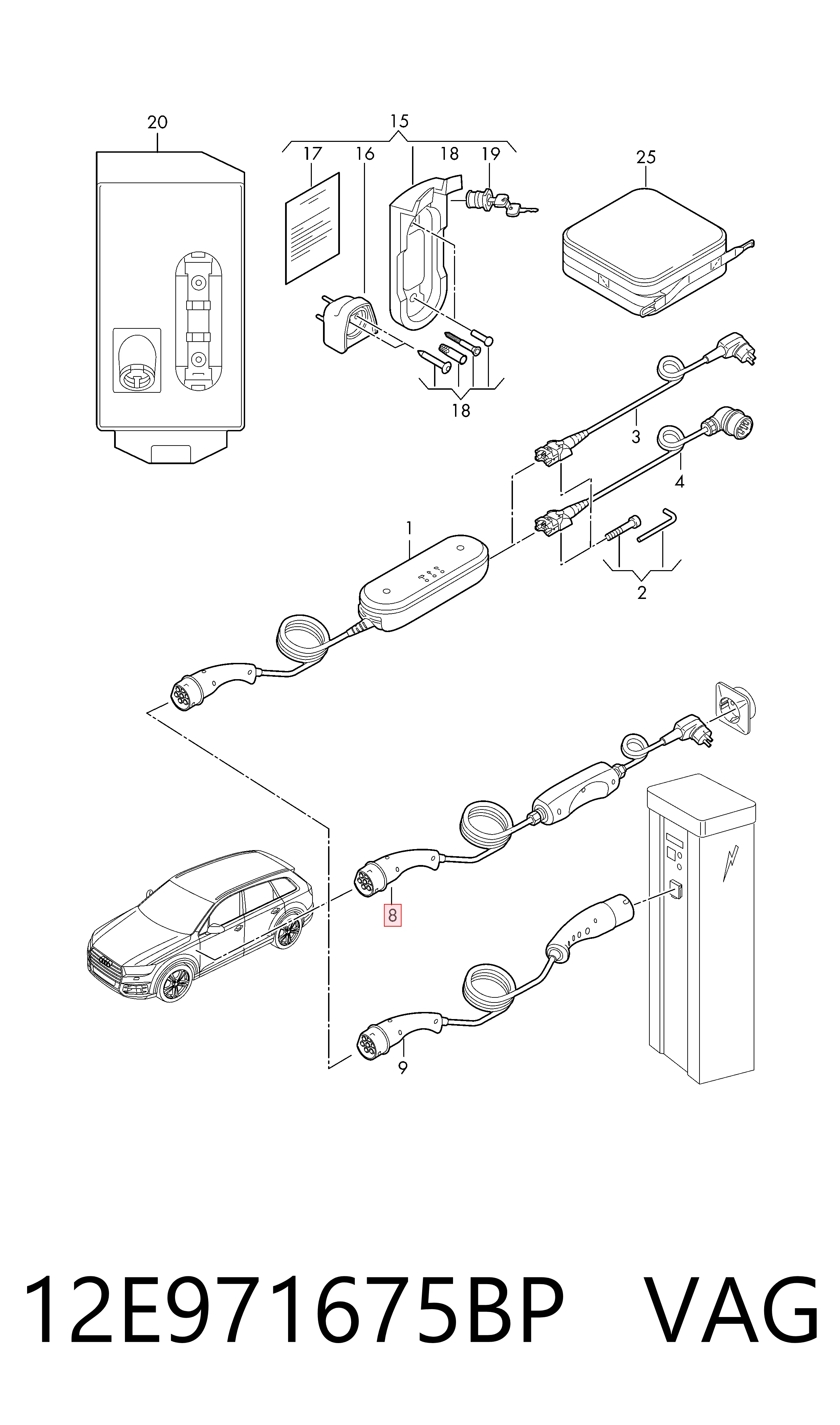 20

15

17 16 18 19

25

18

3

4

1

2

8

9

12E971675BP VAG