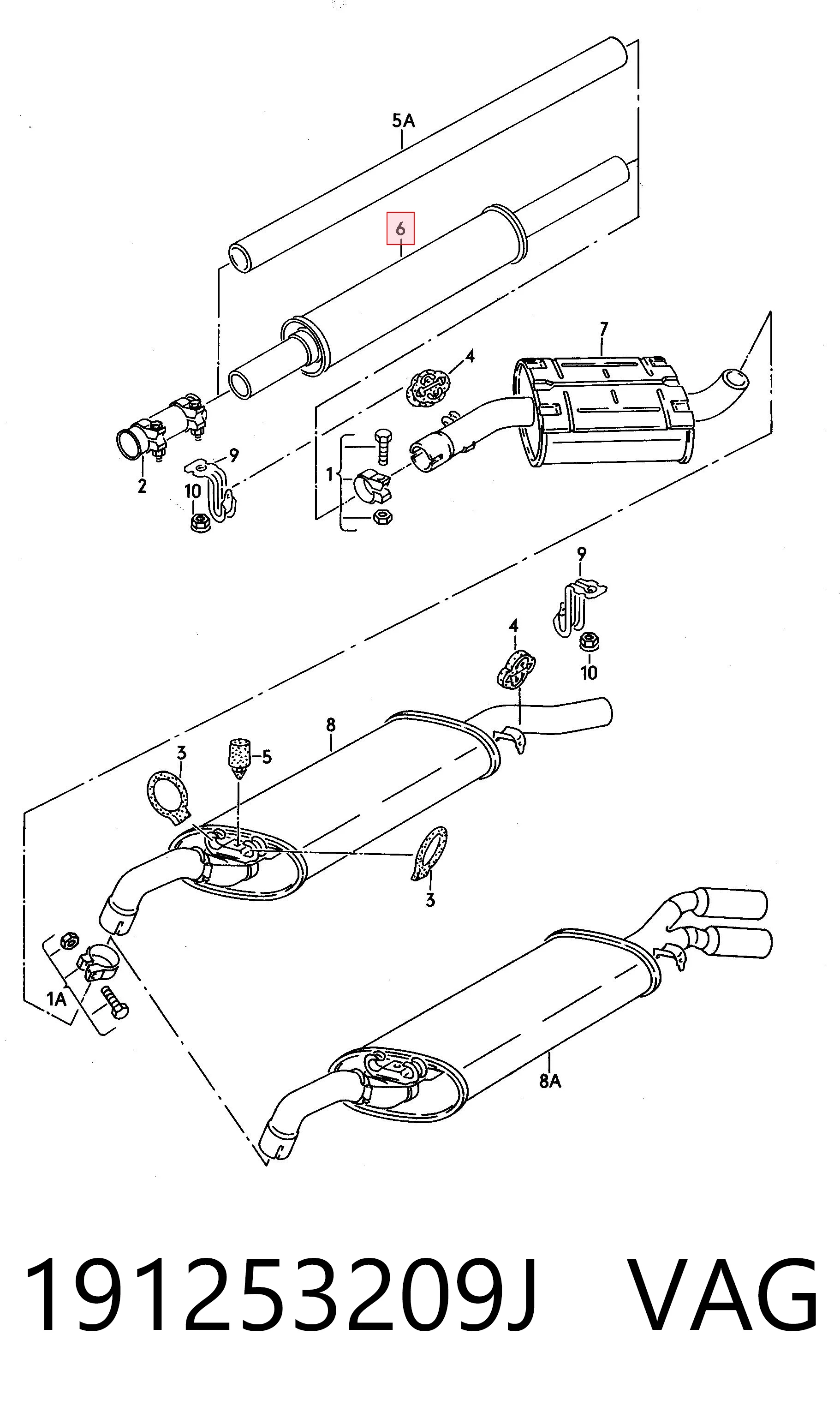 5A
6
7
4
1
2
9
10
9
4
10
8
3
5
3
1A
8A
191253209J VAG