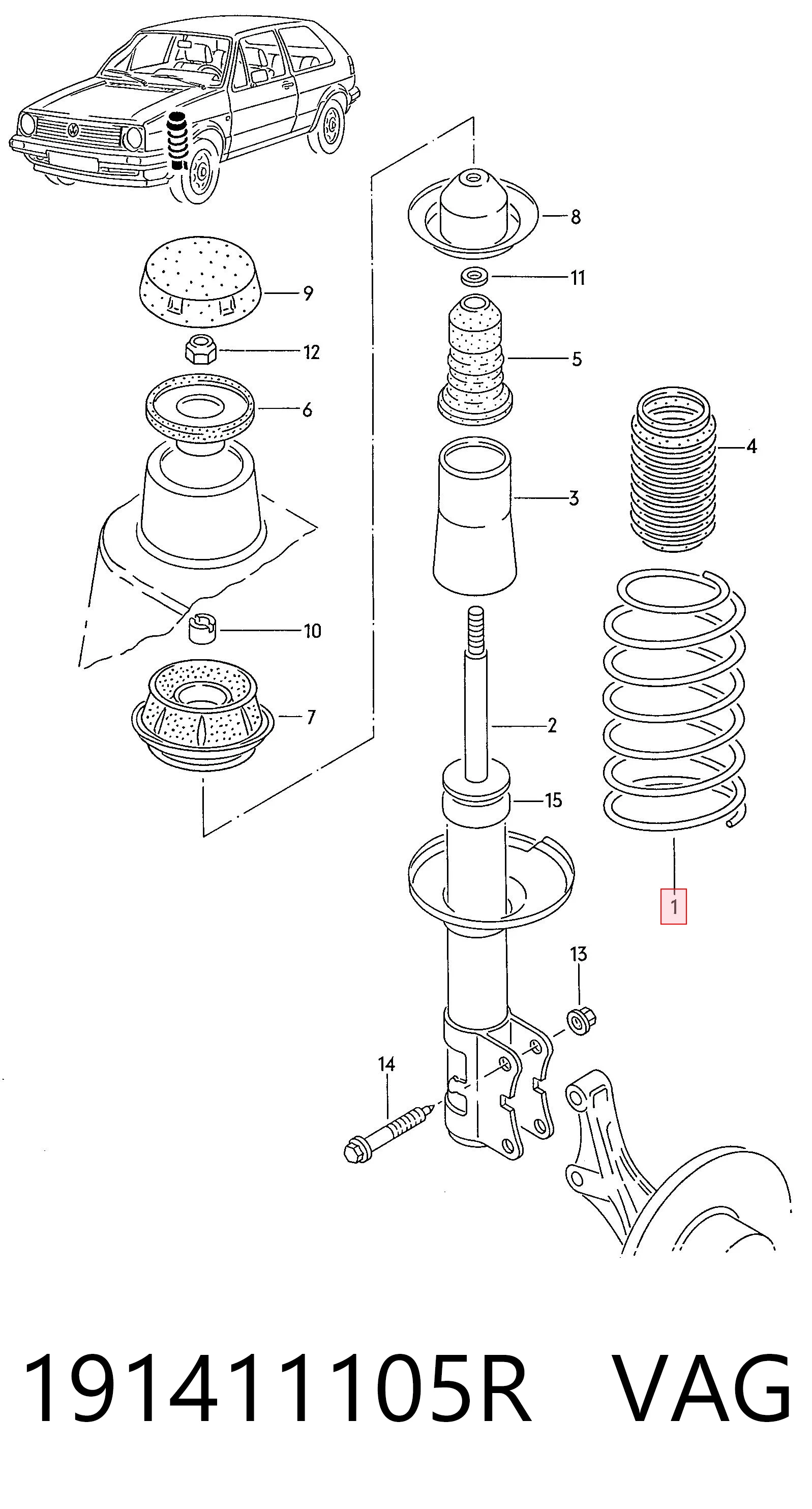 8
9
11
12
5
6
4
3
10
7
2
15
1
13
14

191411105R VAG