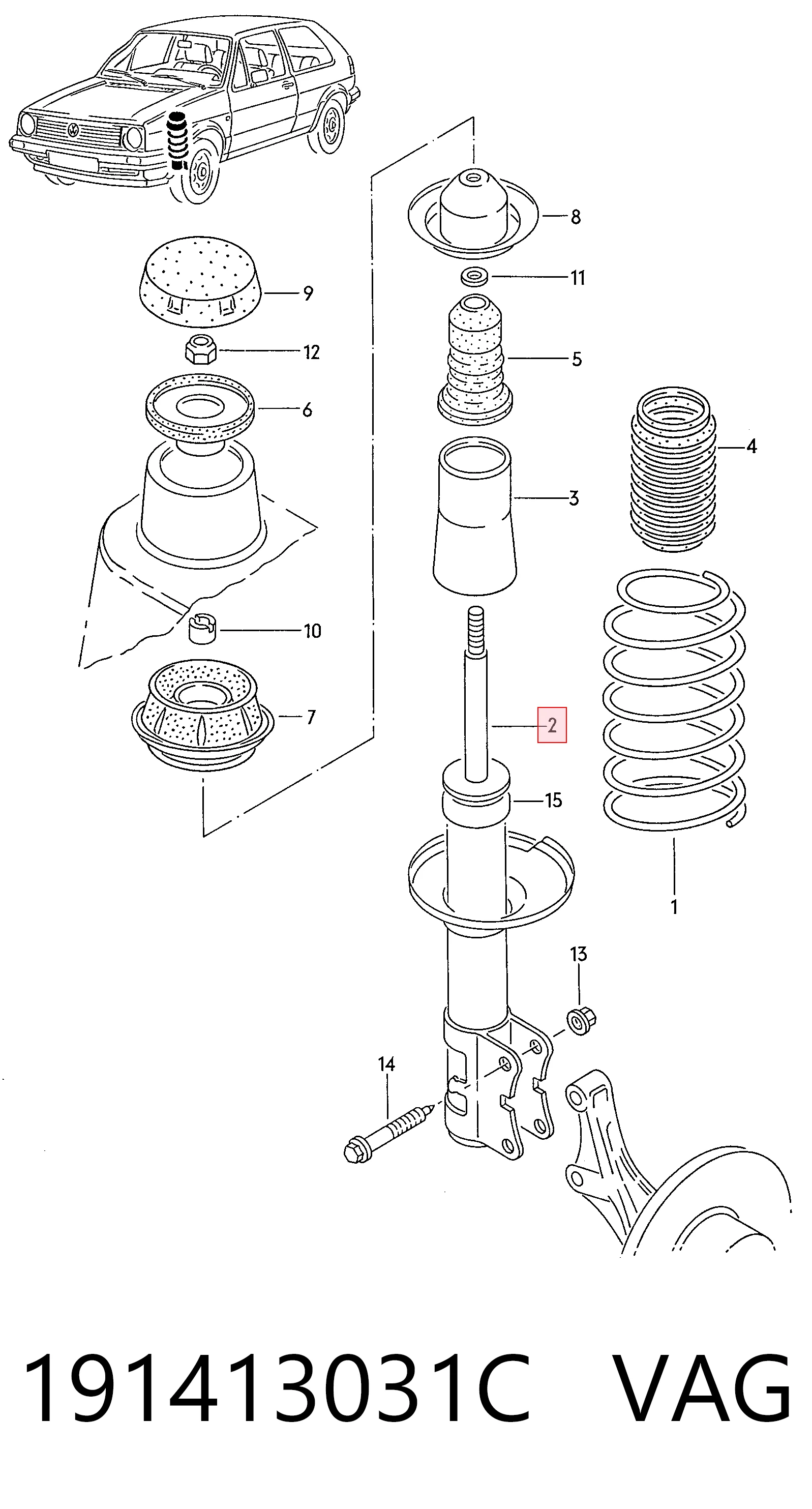 8
9
11
12
5
6
4
3
10
7
2
15
1
13
14
191413031C VAG