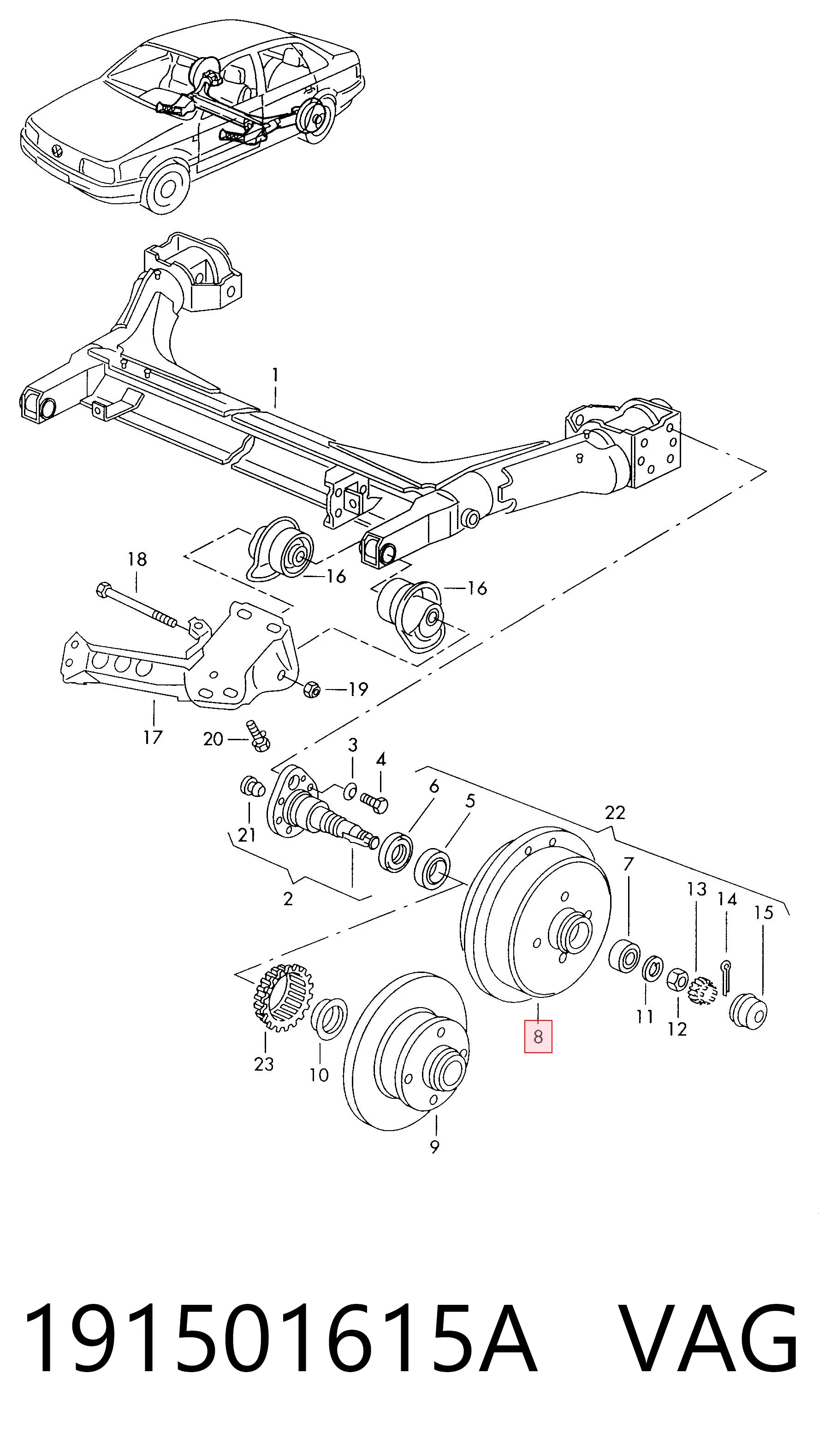 1
18
16
16
19
17
20
3
4
6
5
22
21
2
7
13
14
15
11
12
8
23
10
9

191501615A VAG