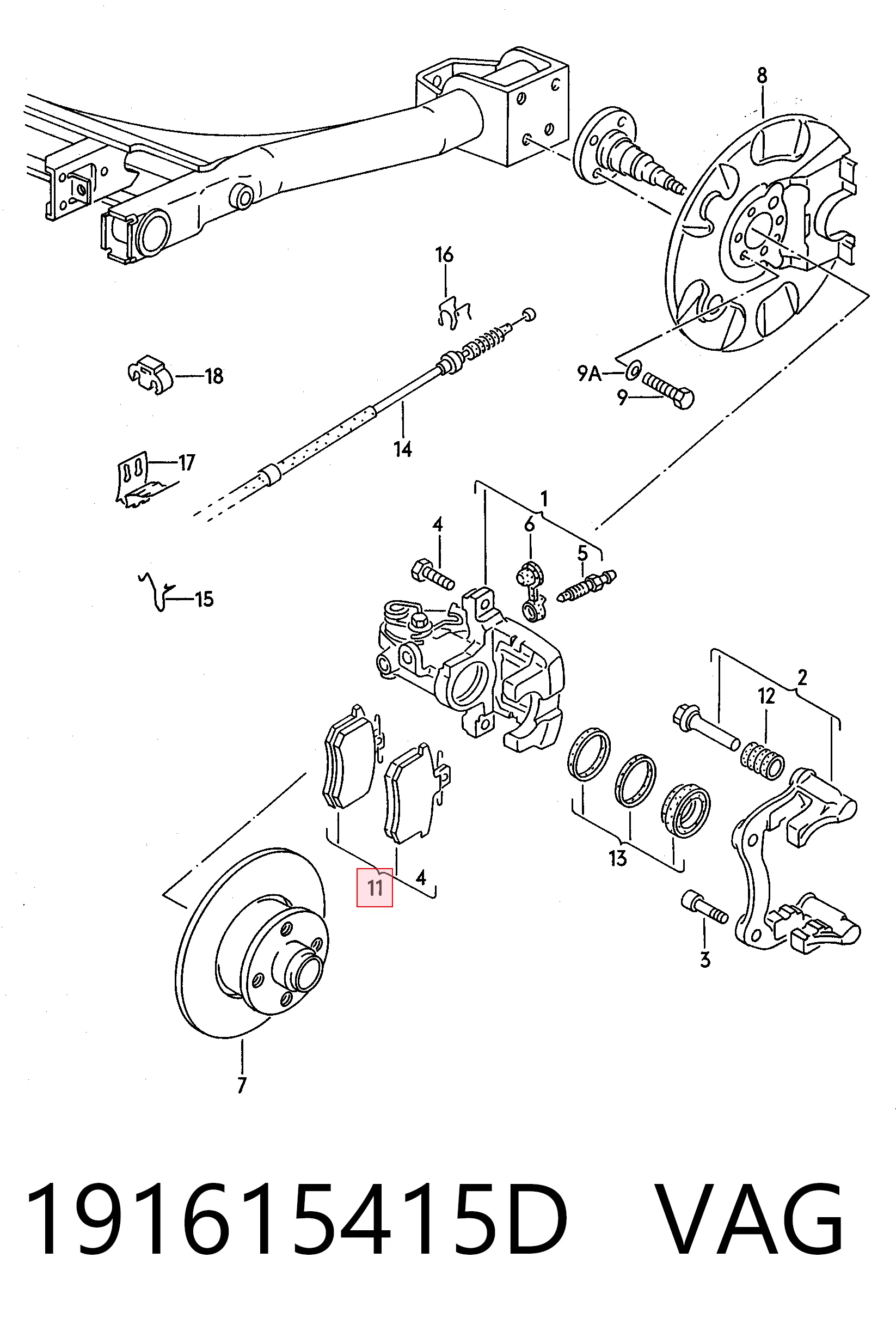 8
16
18
9A
9
14
17
1
4
6
5
15
2
12
13
11
4
3
7

191615415D VAG