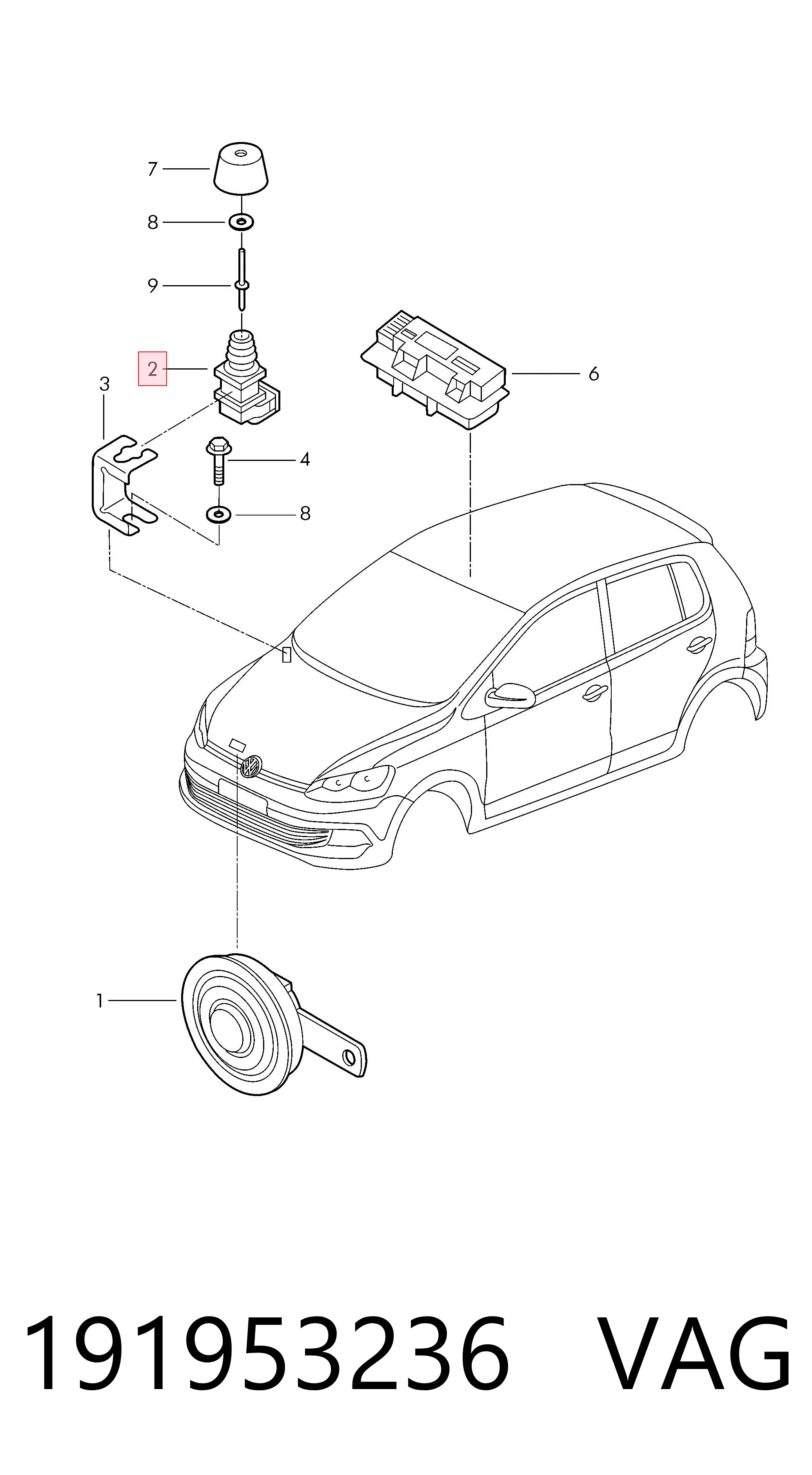 7
8
9
2
3
6
4
8
1

191953236 VAG