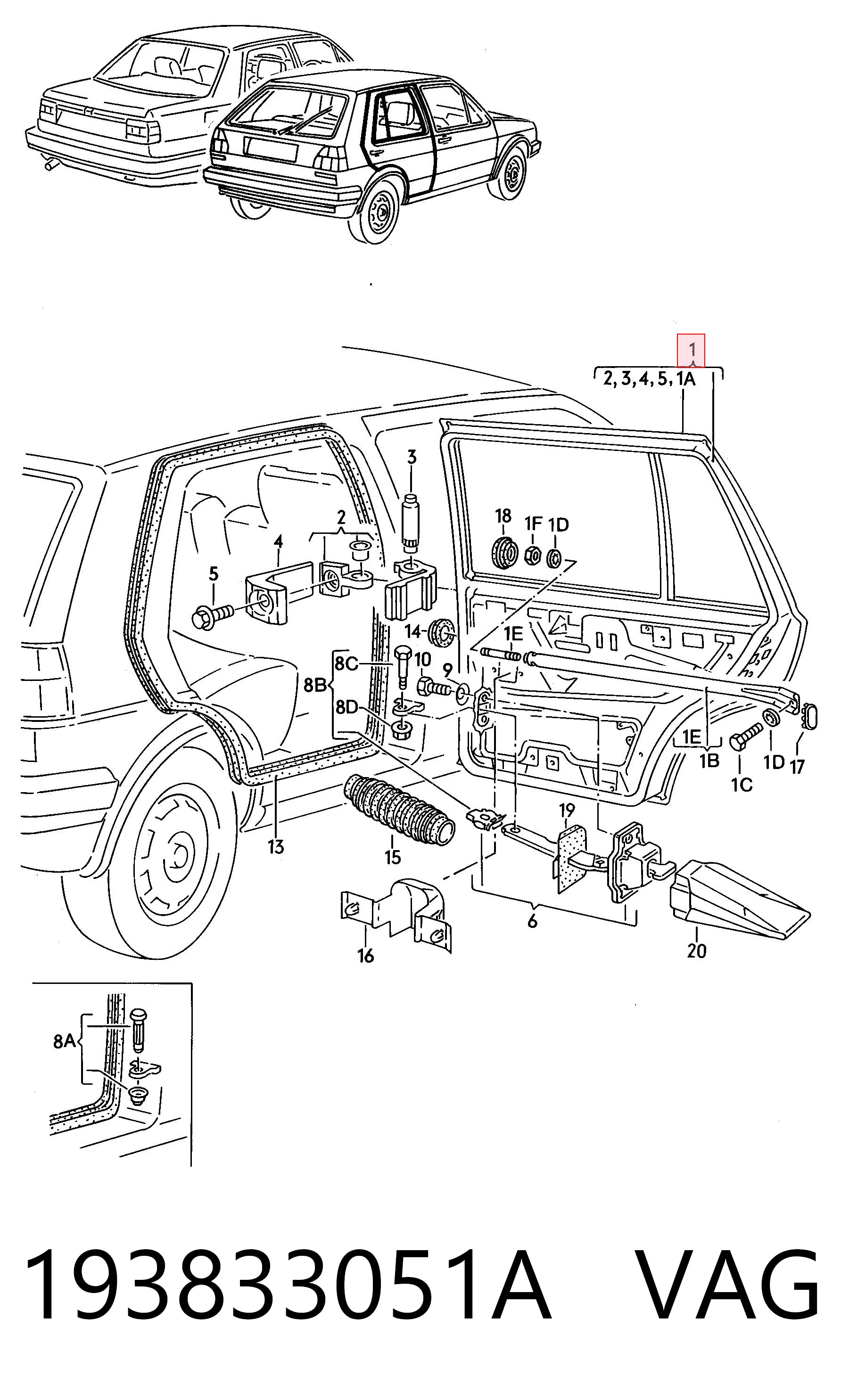 1
2, 3, 4, 5, 1A
3
18
1F
1D
2
4
5
14
1E
8C
10
9
8B
8D
1E
1B
1C
1D
17
13
15
19
6
16
20
8A
193833051A VAG