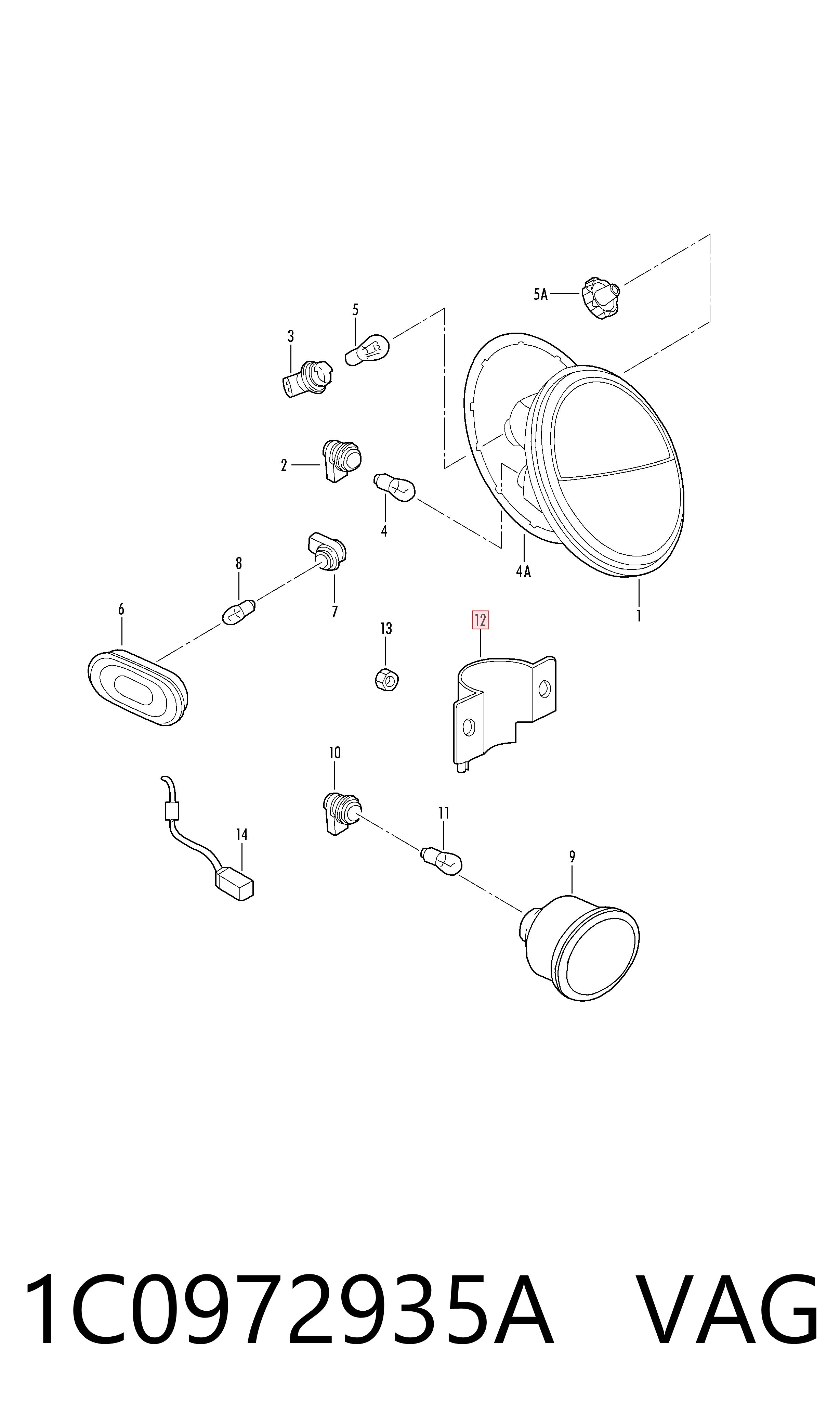 5A
5
3
2
4
4A
1
8
7
6
13
12
10
11
14
9

1C0972935A VAG