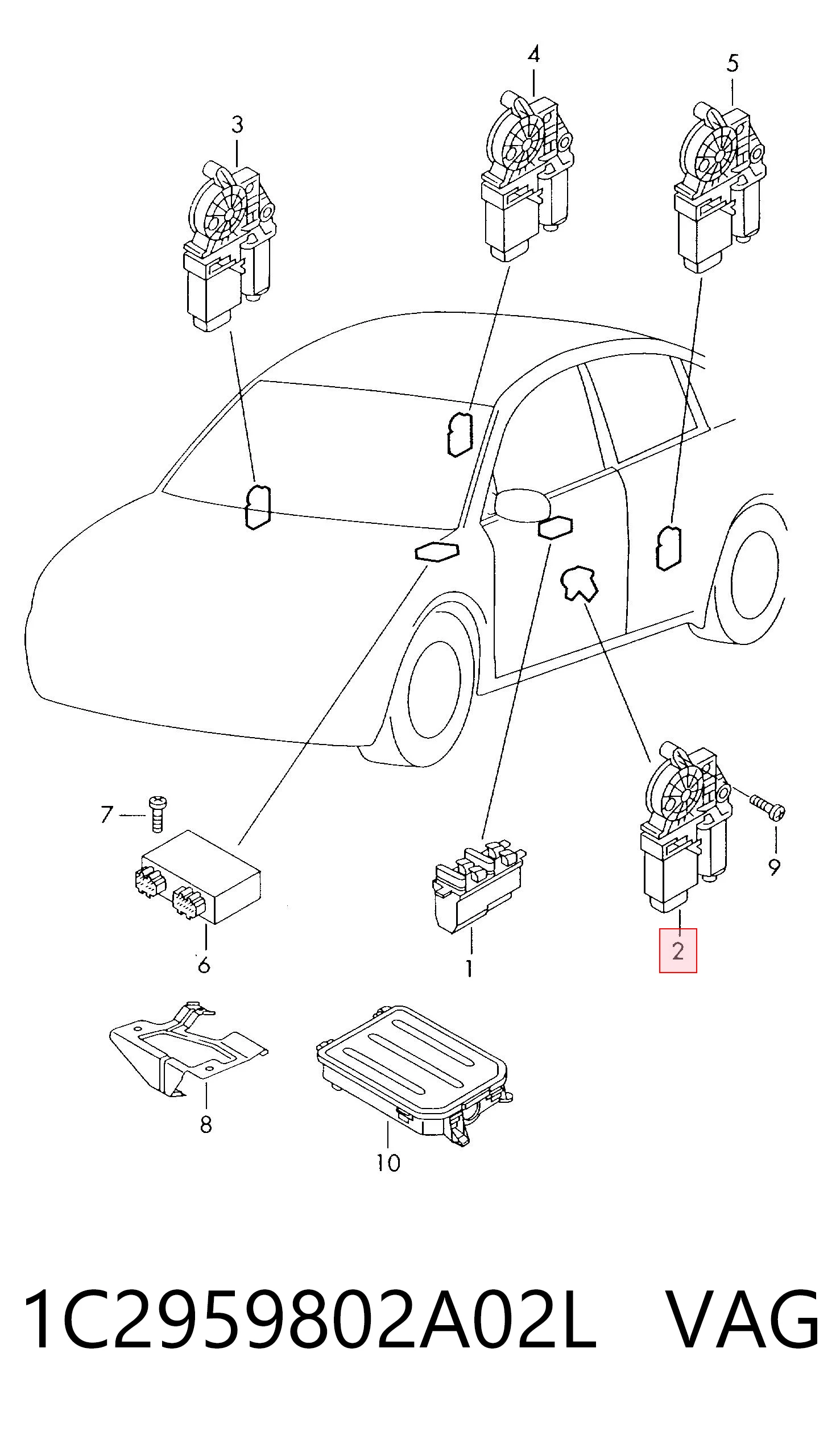 4
5
3
7
9
6
1
2
8
10

1C2959802A02L VAG