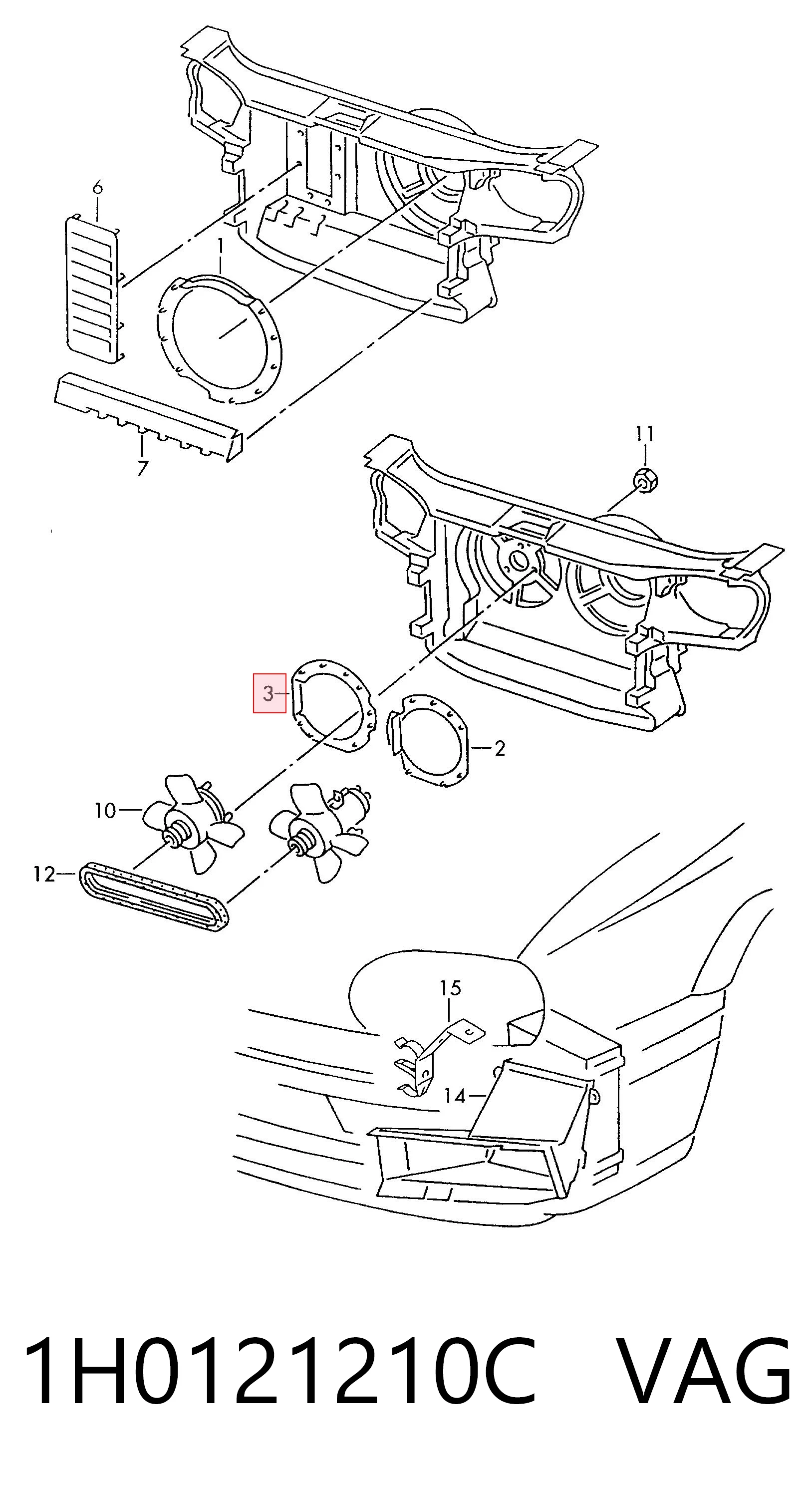 6
1
7
11
3
2
10
12
15
14

1H0121210C VAG