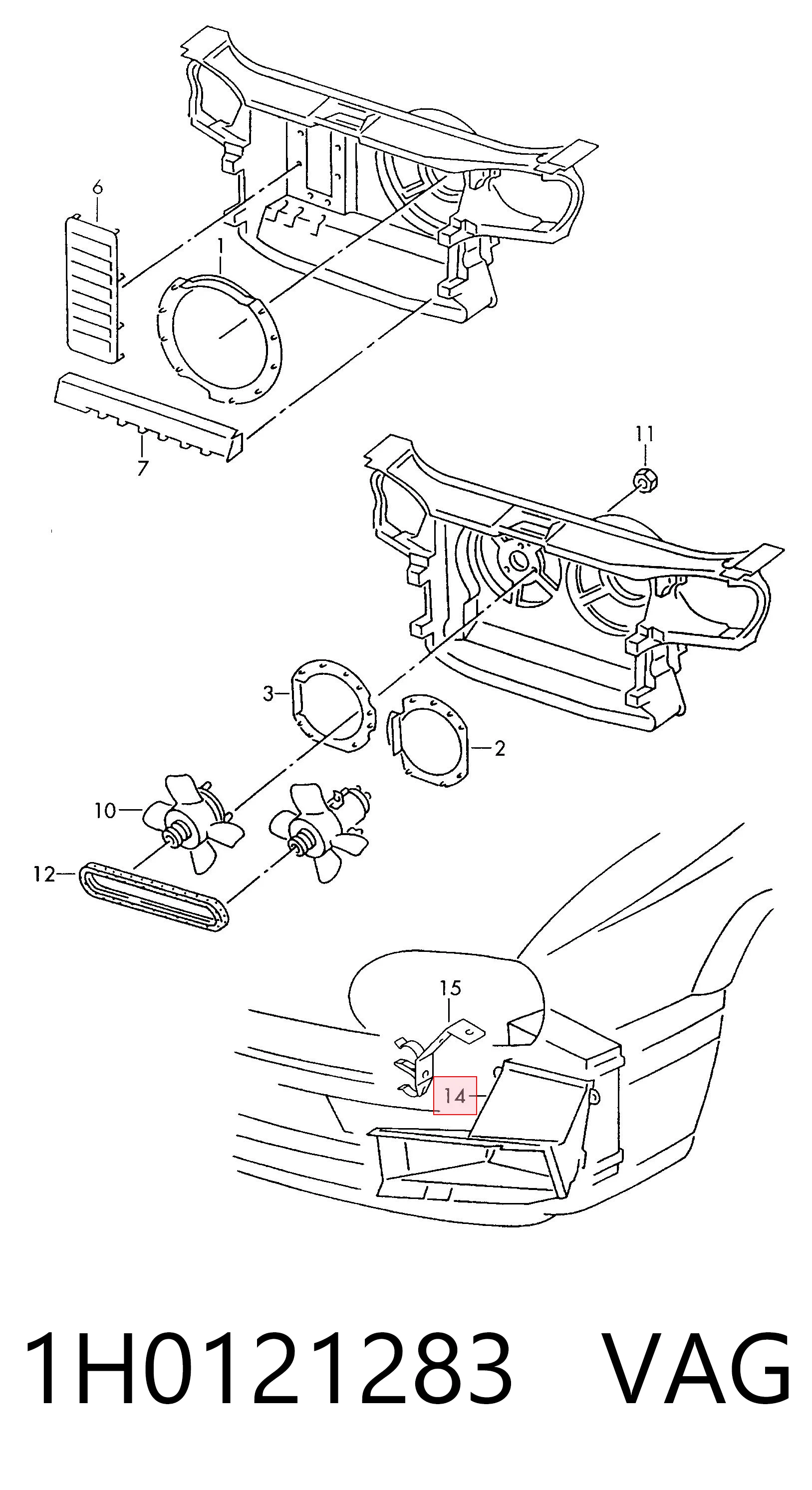 6

1

7

11

3

2

10

12

15

14

1H0121283 VAG