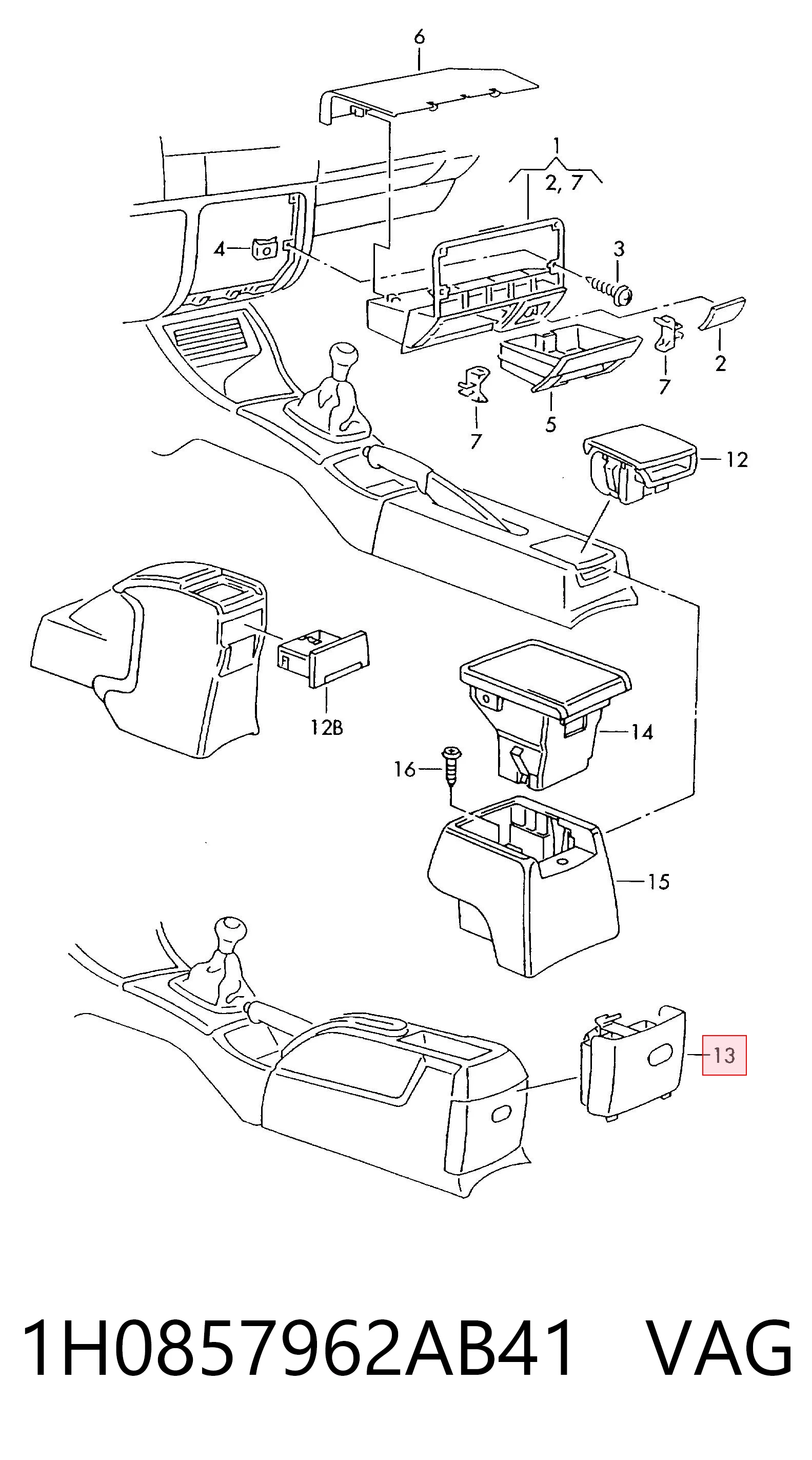 6
1
2, 7
4
3
2
7
5
7
12
12B
14
16
15
13

1H0857962AB41 VAG