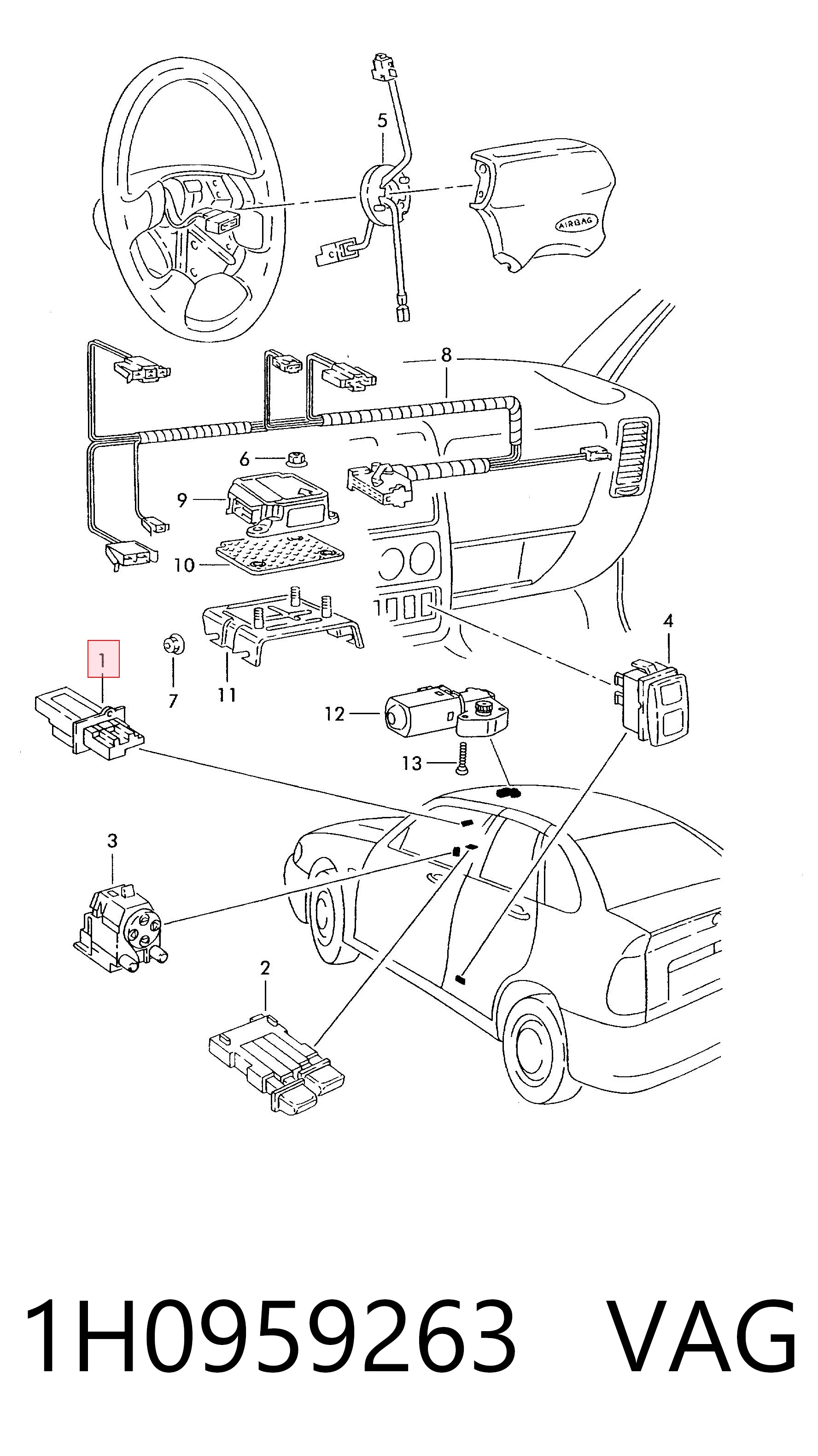 5
AIRBAG
8
6
9
10
4
1
7
11
12
13
3
2
1H0959263 VAG