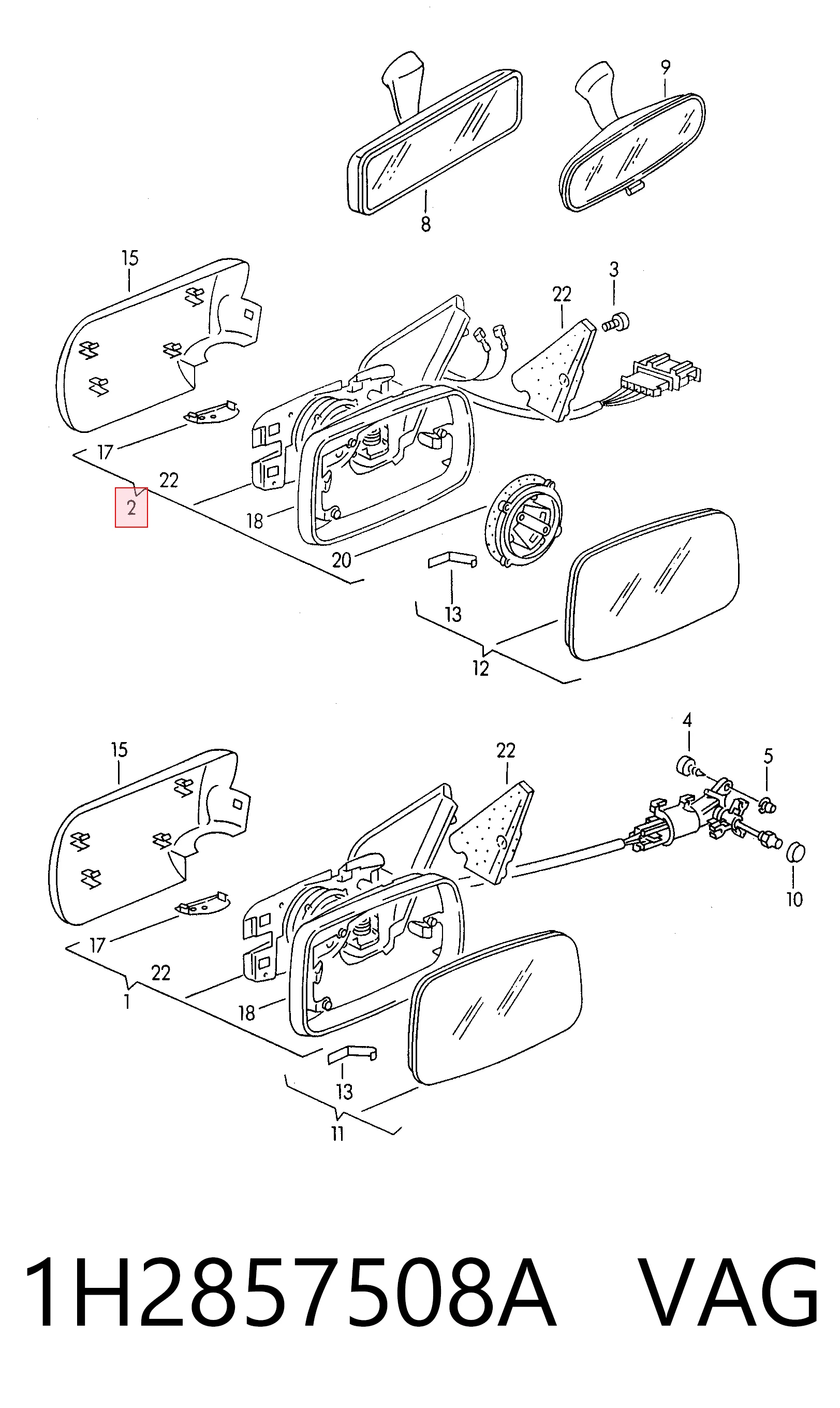 9
8
15
3
22
17
22
2
18
20
13
12
15
22
4
5
10
17
22
1
18
13
11

1H2857508A VAG