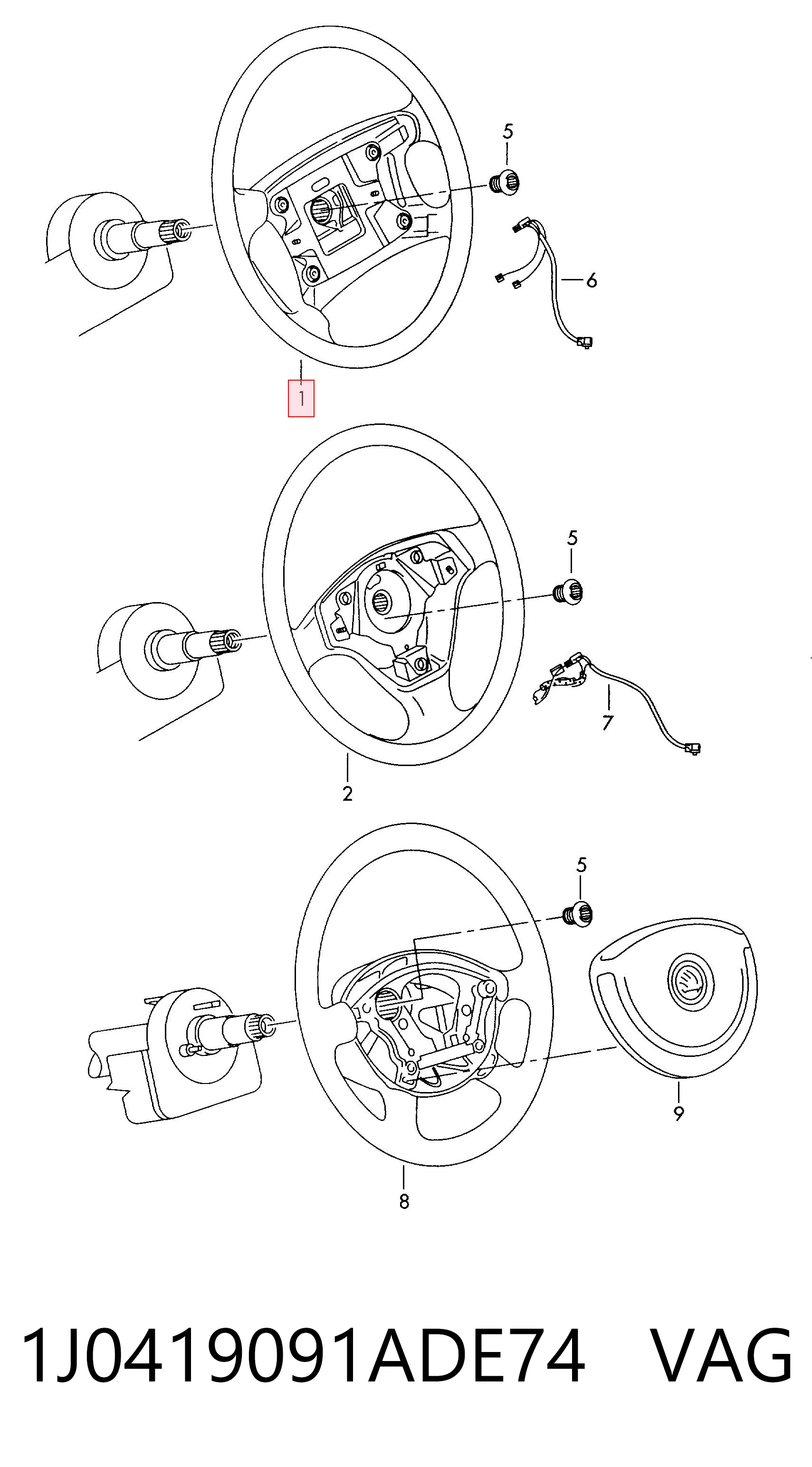 5
6
1
5
7
2
5
9
8
1J0419091ADE74 VAG