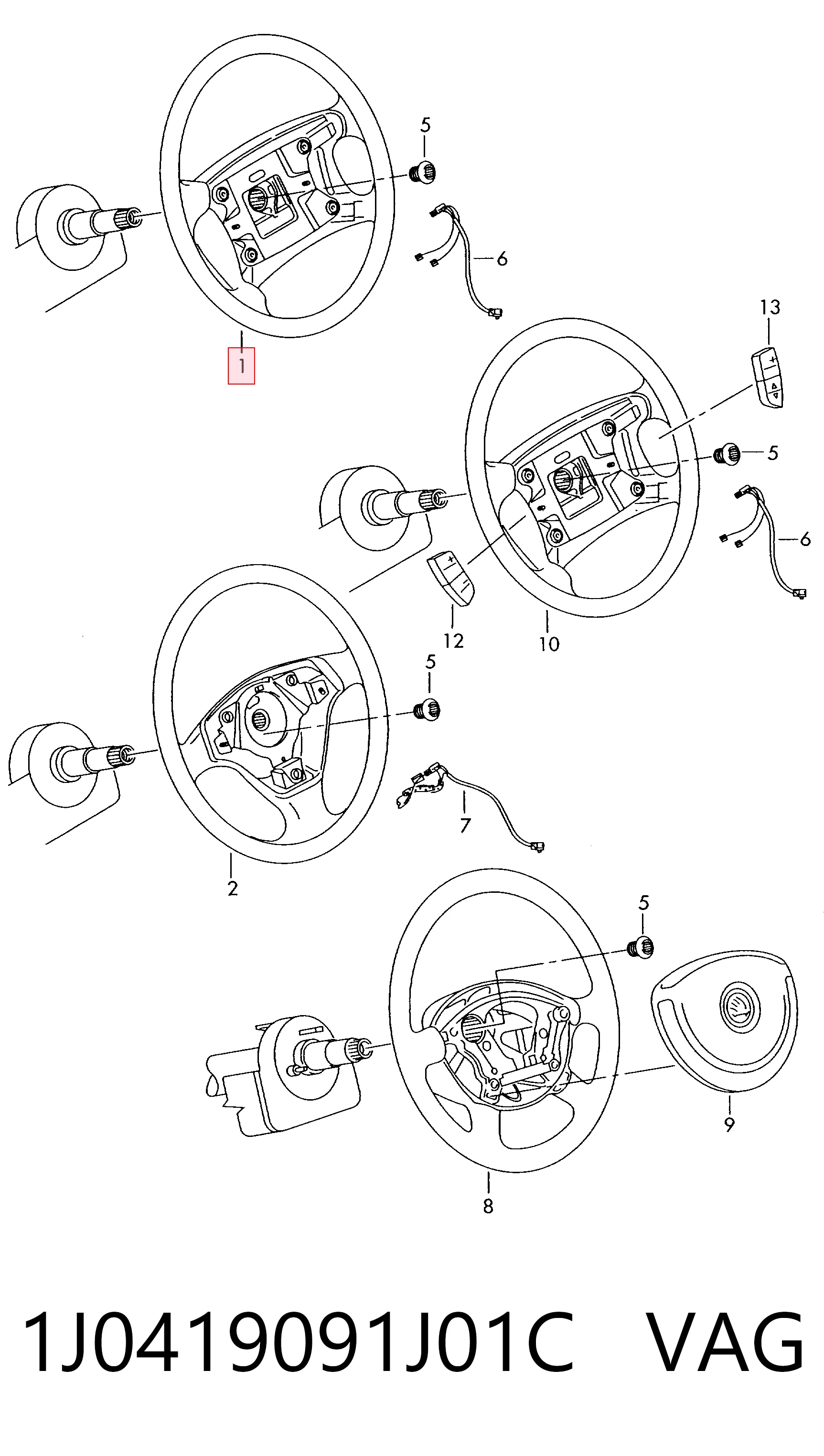 5
6
1
13
5
6
12
10
5
7
2
5
9
8
1J0419091J01C VAG