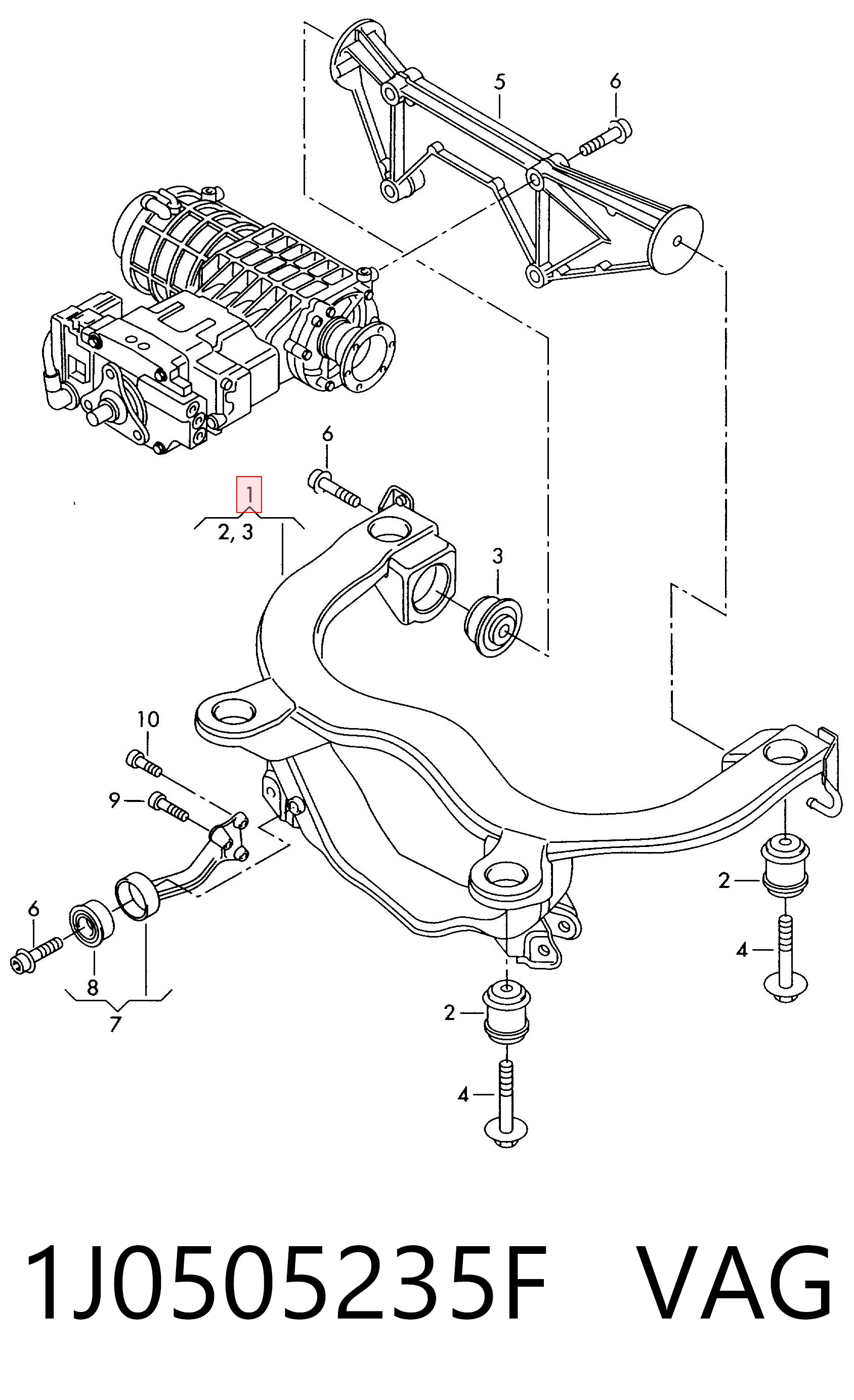 5
6
6
1
2, 3
3
10
9
6
8
7
2
4
2
4

1J0505235F VAG