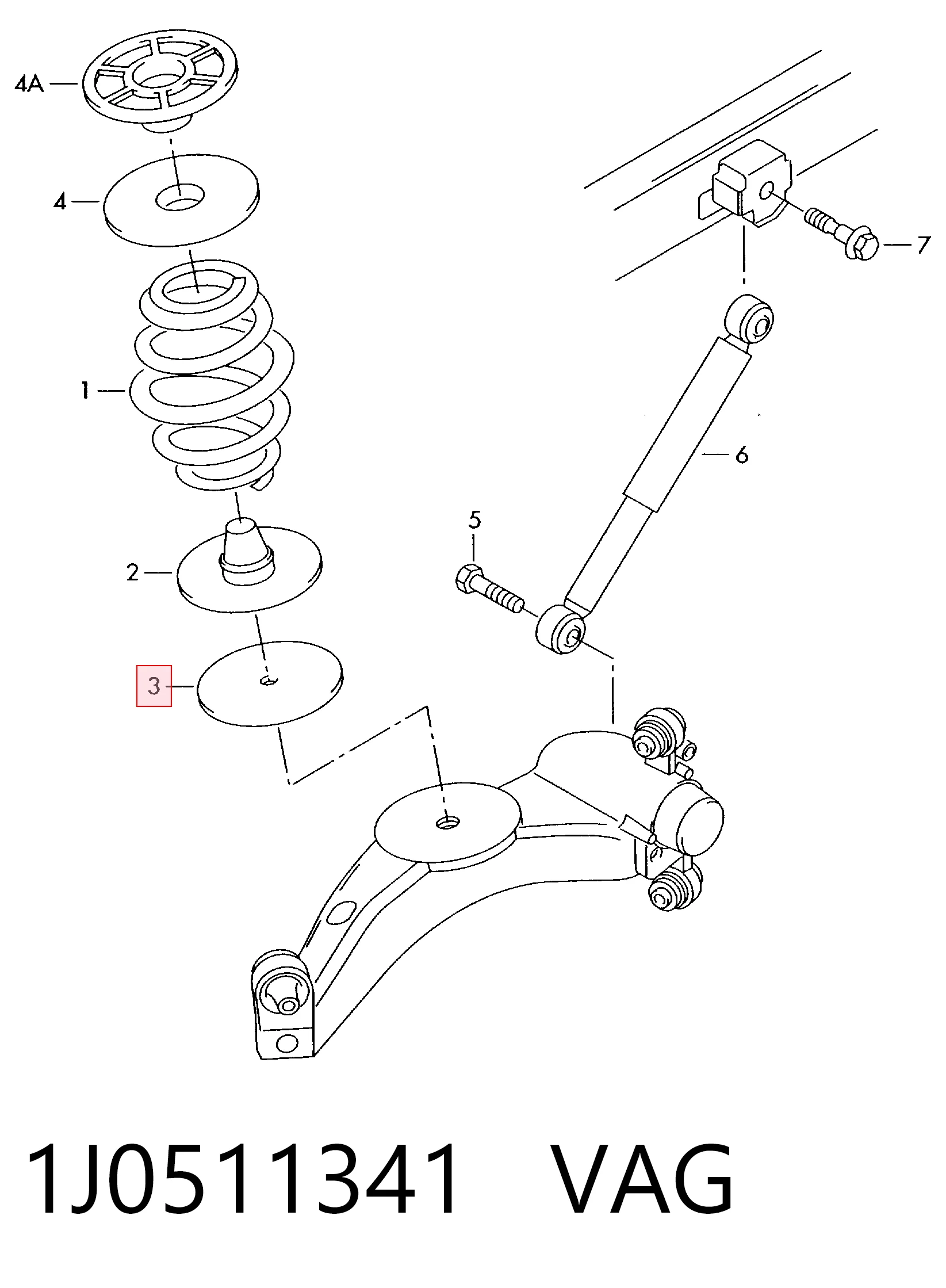 4A
4
7
1
6
5
2
3

1J0511341 VAG