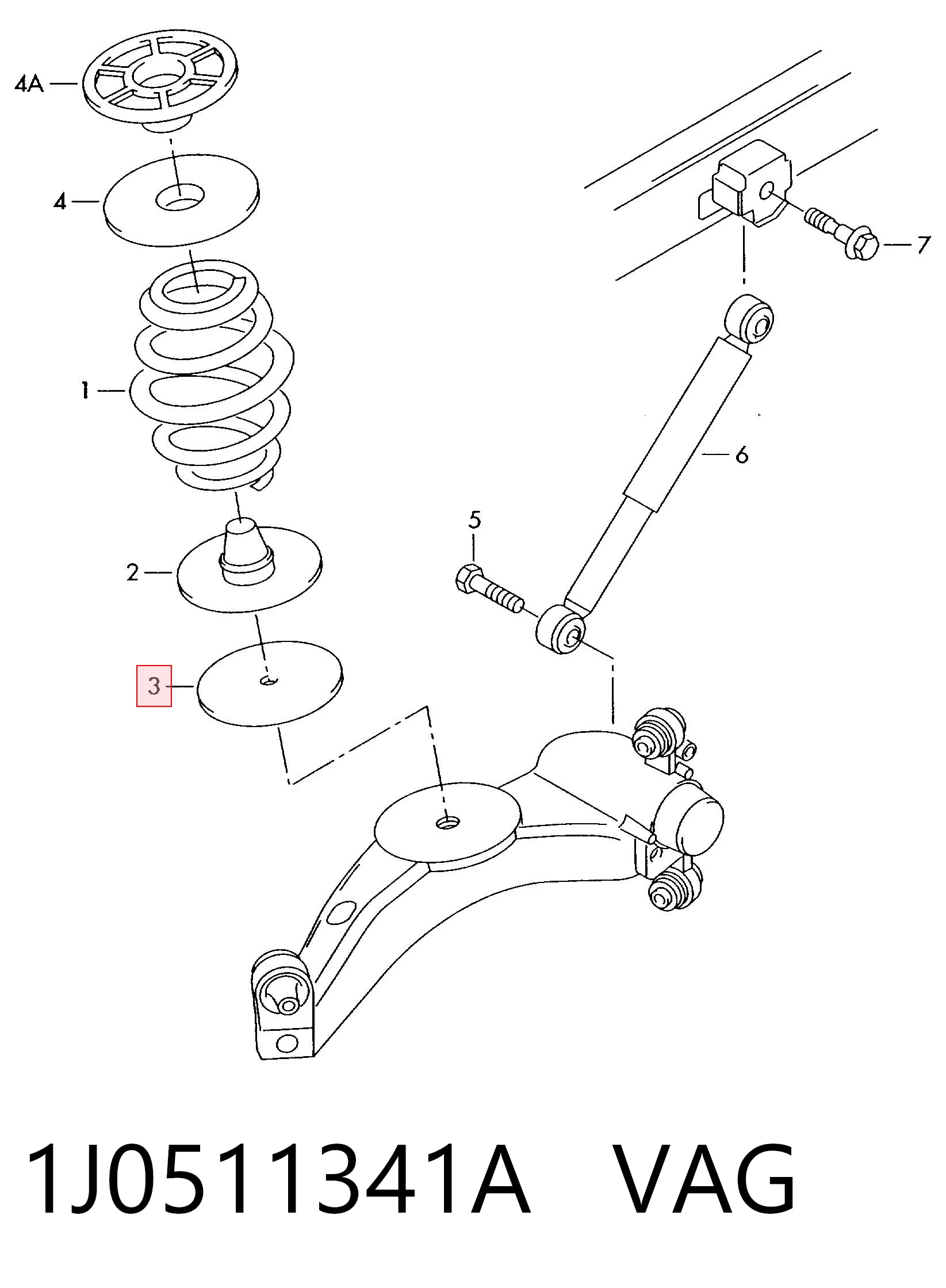 4A
4
7
1
6
5
2
3

1J0511341A VAG