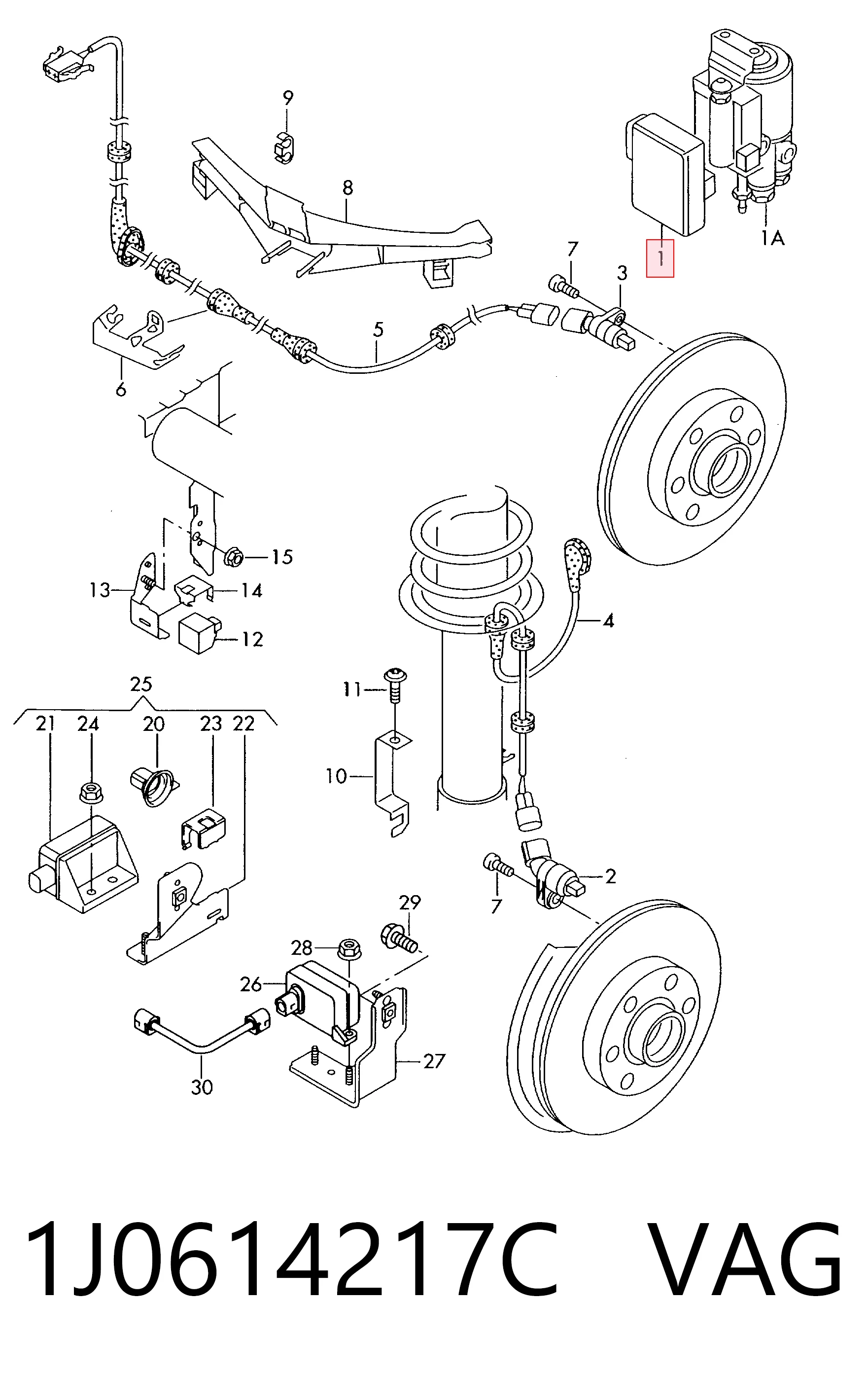 9
8
1A
1
7
3
5
6
15
13
14
12
4
25
21
24
20
23
22
11
10
2
7
29
28
26
27
30
1J0614217C VAG