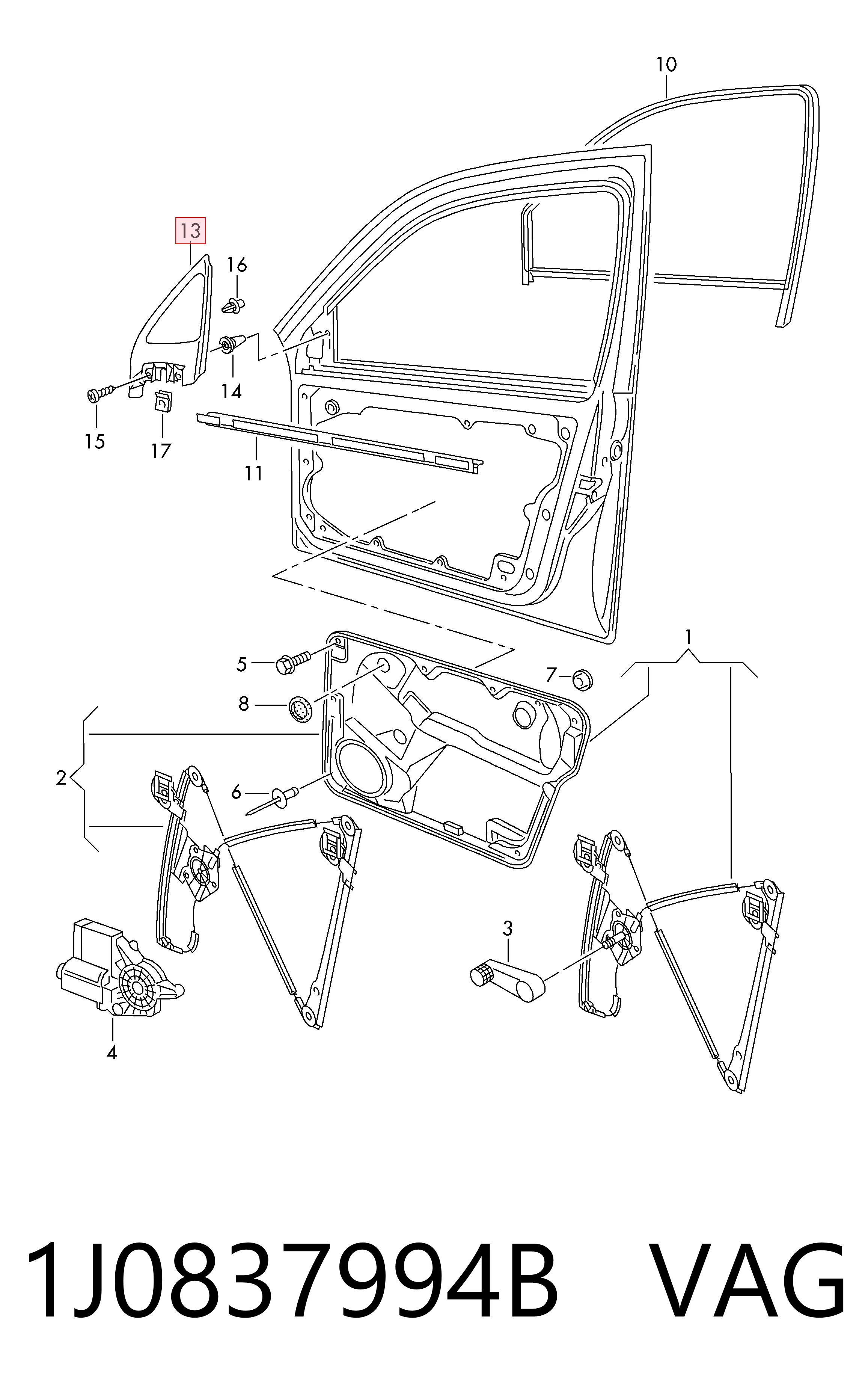 10

13

16

14

15

17

11

1

5

7

8

2

6

3

4

1J0837994B VAG