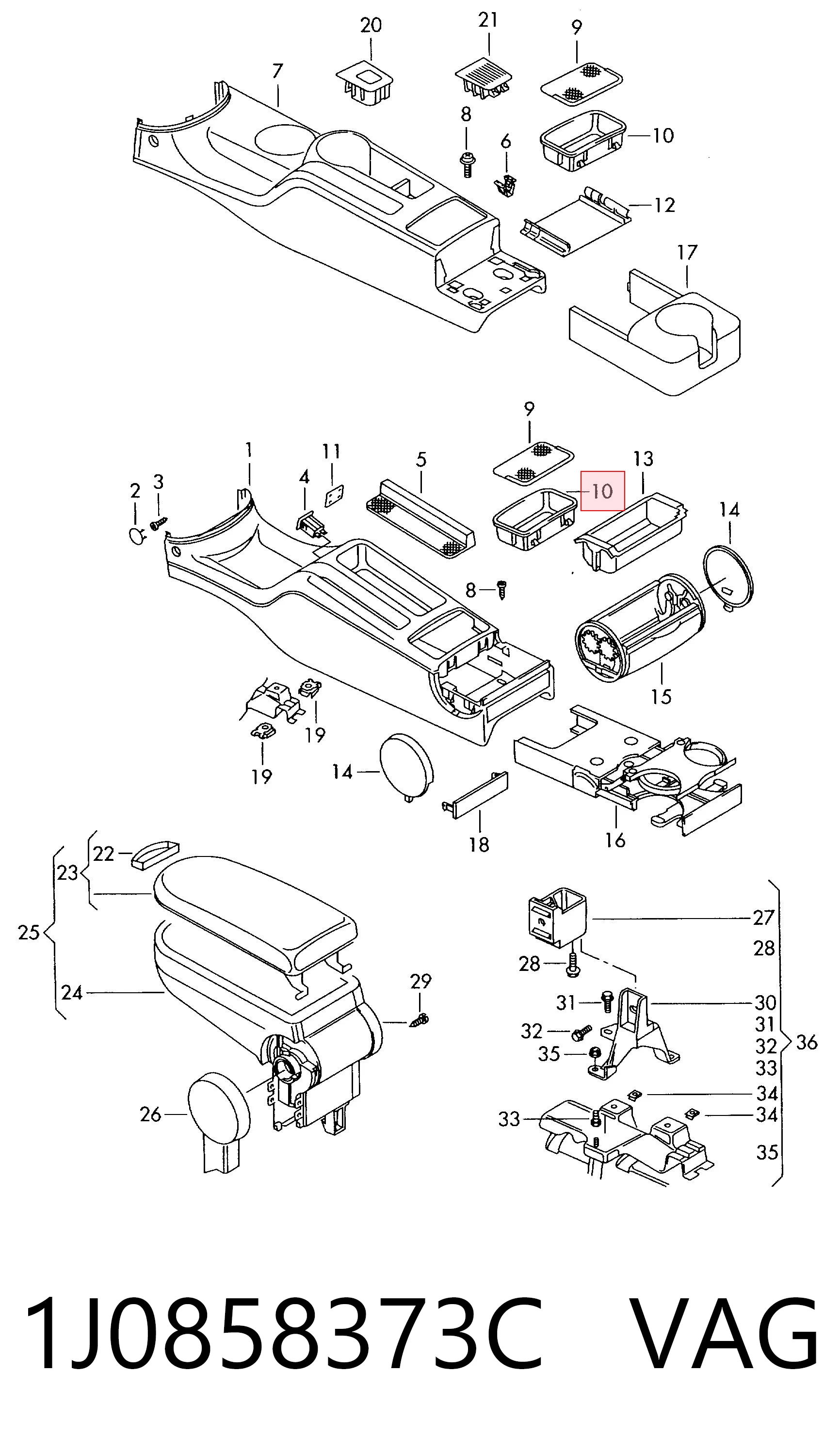 20 21 9 7 8 6 10 12 17

9 1 11 5 10 13 2 3 4 14 8 15 19 19 14 18 16

22 23 25 24 29 26

27 28 28 31 30 31 32 32 36 35 33 34 33 34 35

1J0858373C VAG