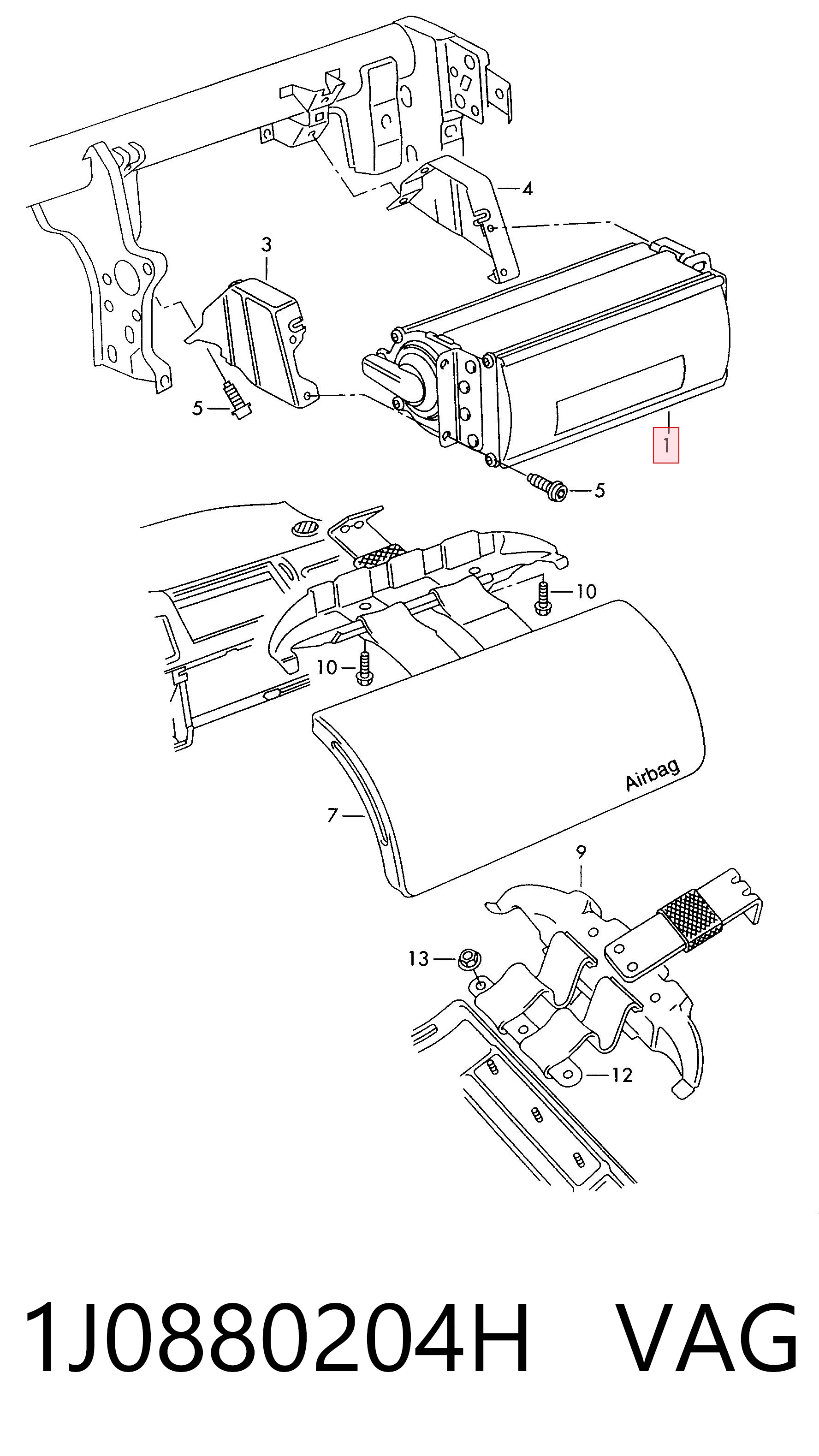 4
3
5
1
5
10
10
Airbag
7
9
13
12
1J0880204H VAG