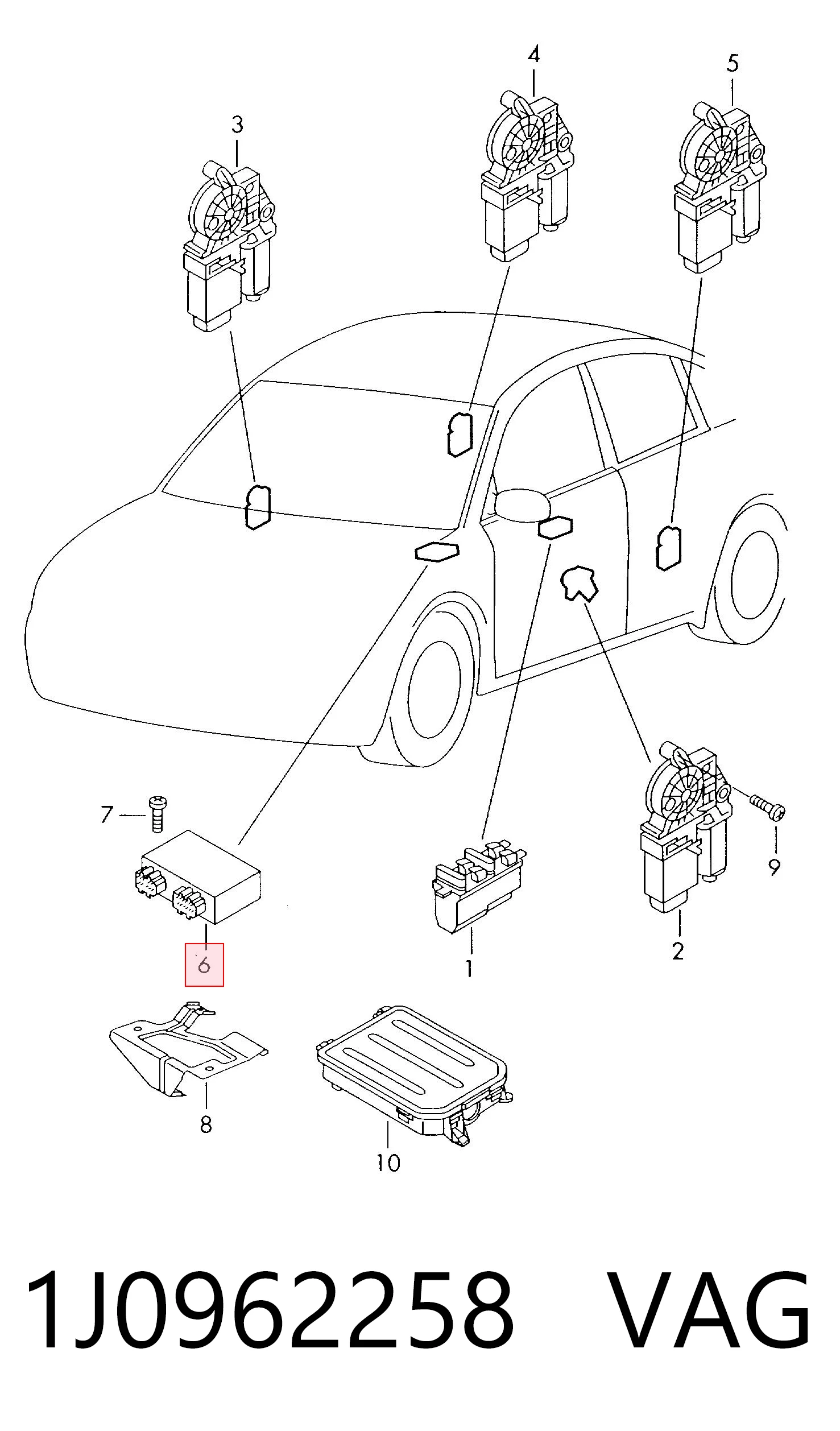 4
5
3
7
9
6
1
2
8
10

1J0962258 VAG