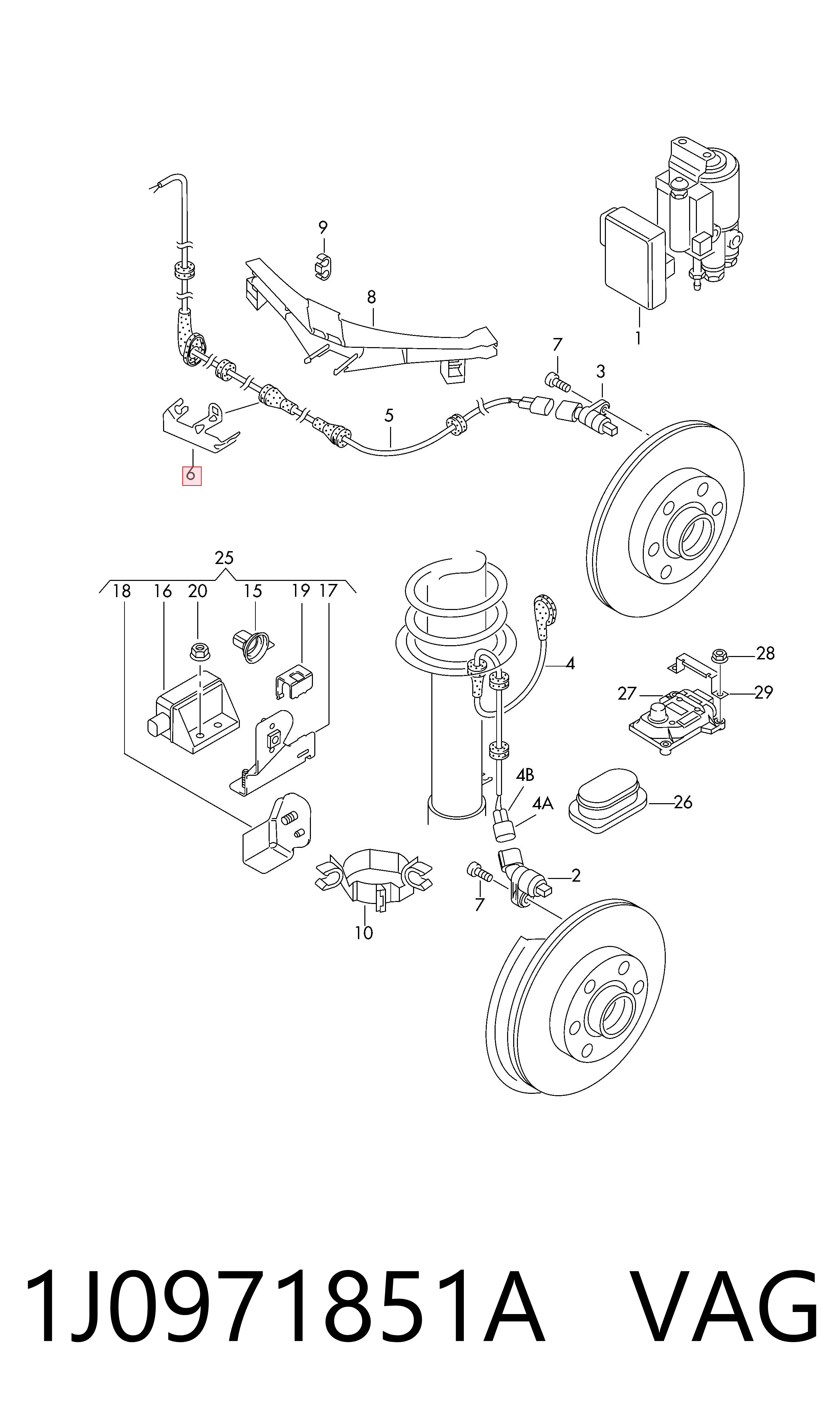 9
8
1
7
3
5
6
25
18 16 20 15 19 17
4
28
27
29
4B
4A
26
2
7
10
1J0971851A VAG