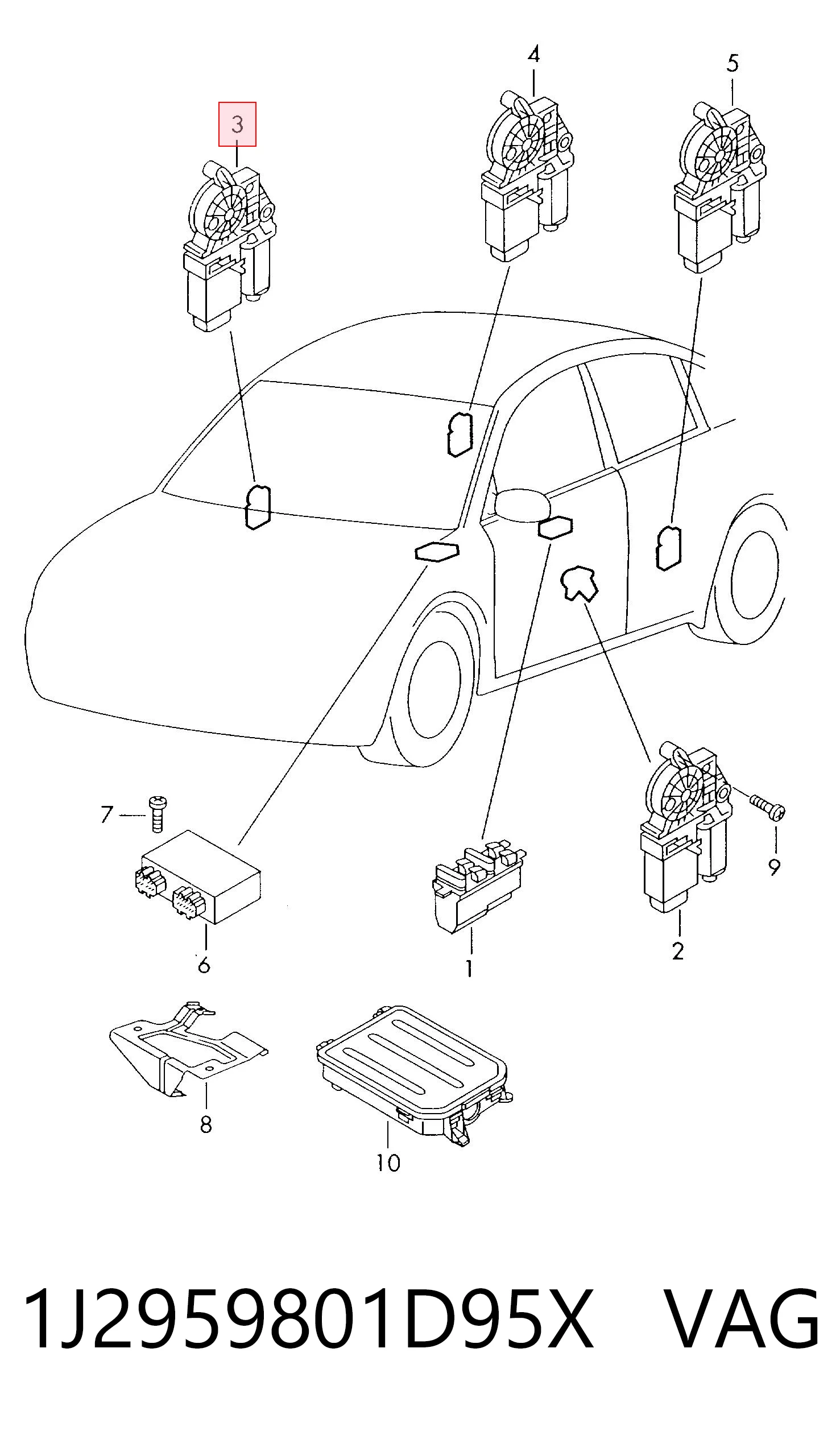 3
4
5
7
9
6
1
2
8
10

1J2959801D95X VAG