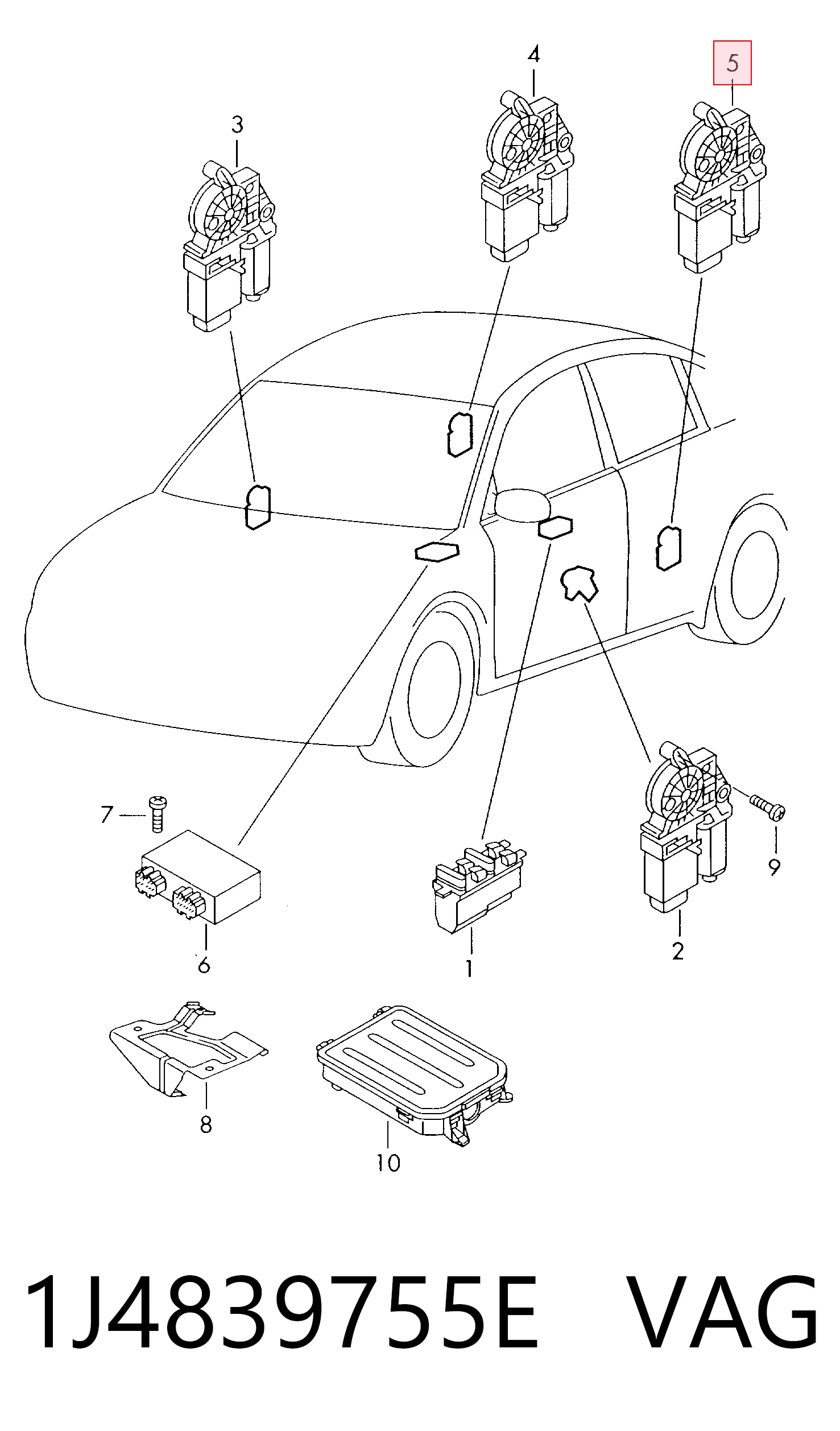 4
5
3
7
9
6
1
2
8
10
1J4839755E VAG