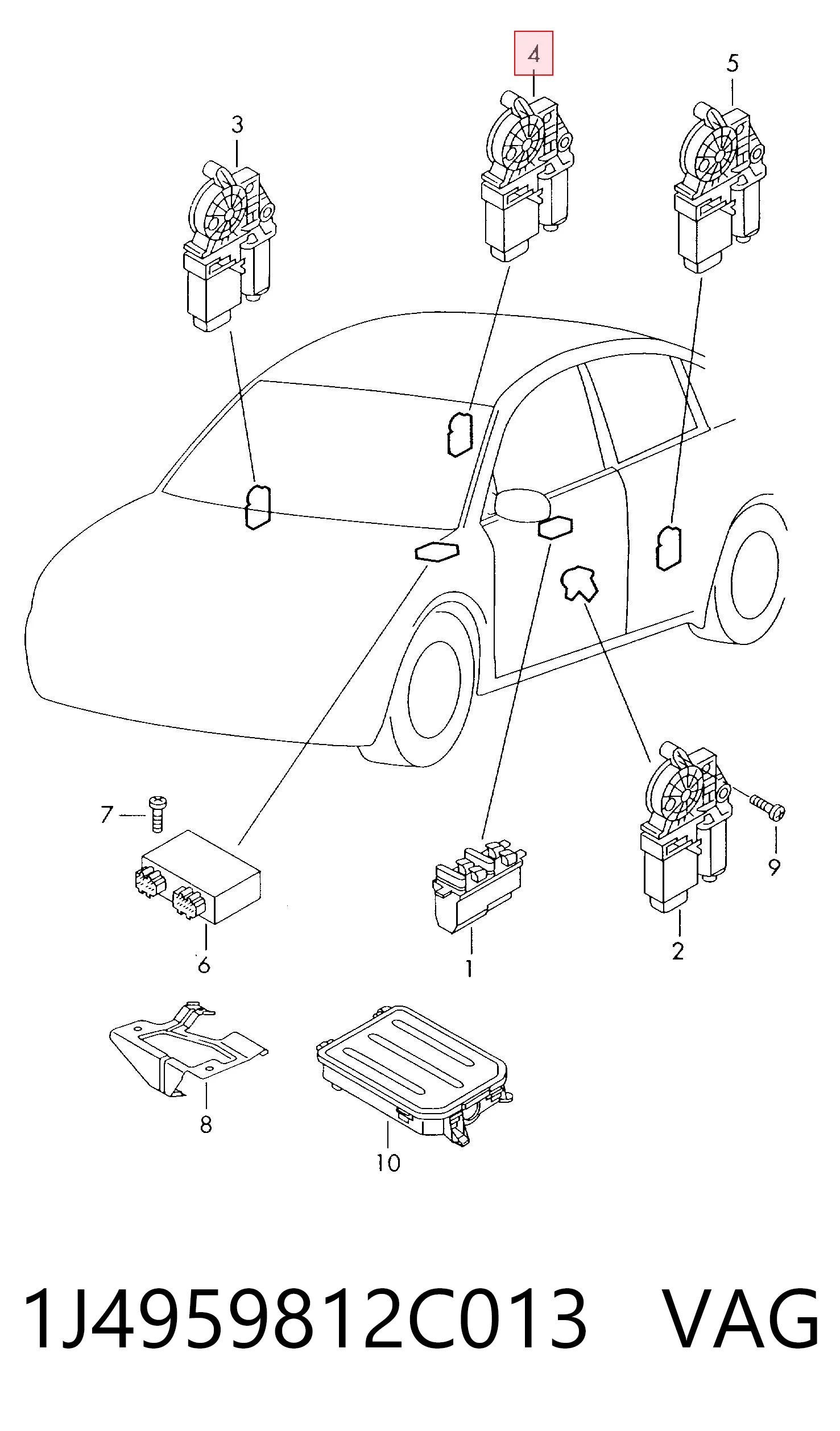 4
5
3
7
9
6
1
2
8
10

1J4959812C013 VAG