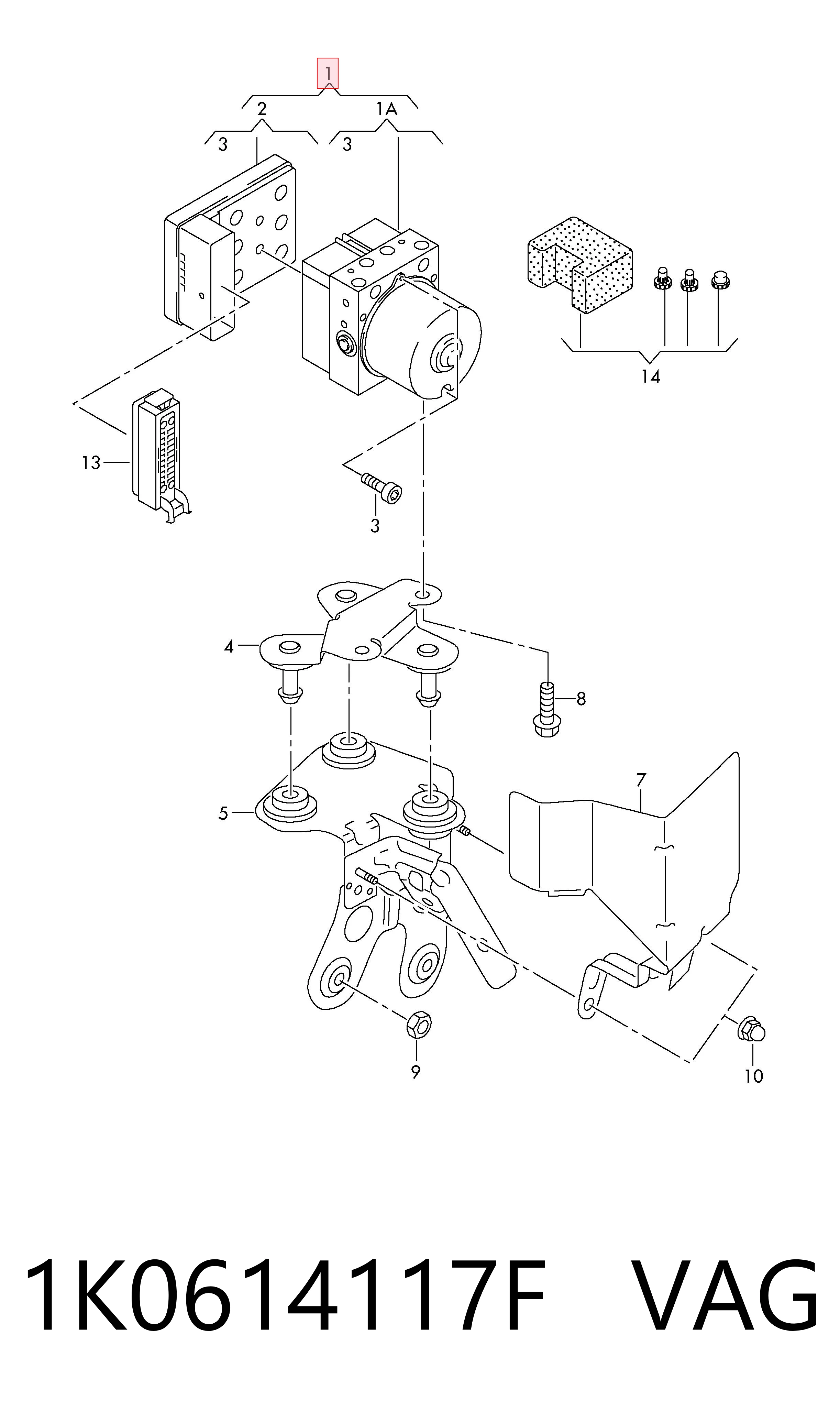 1
2
1A
3
3
14
13
3
4
8
7
5
9
10

1K0614117F VAG