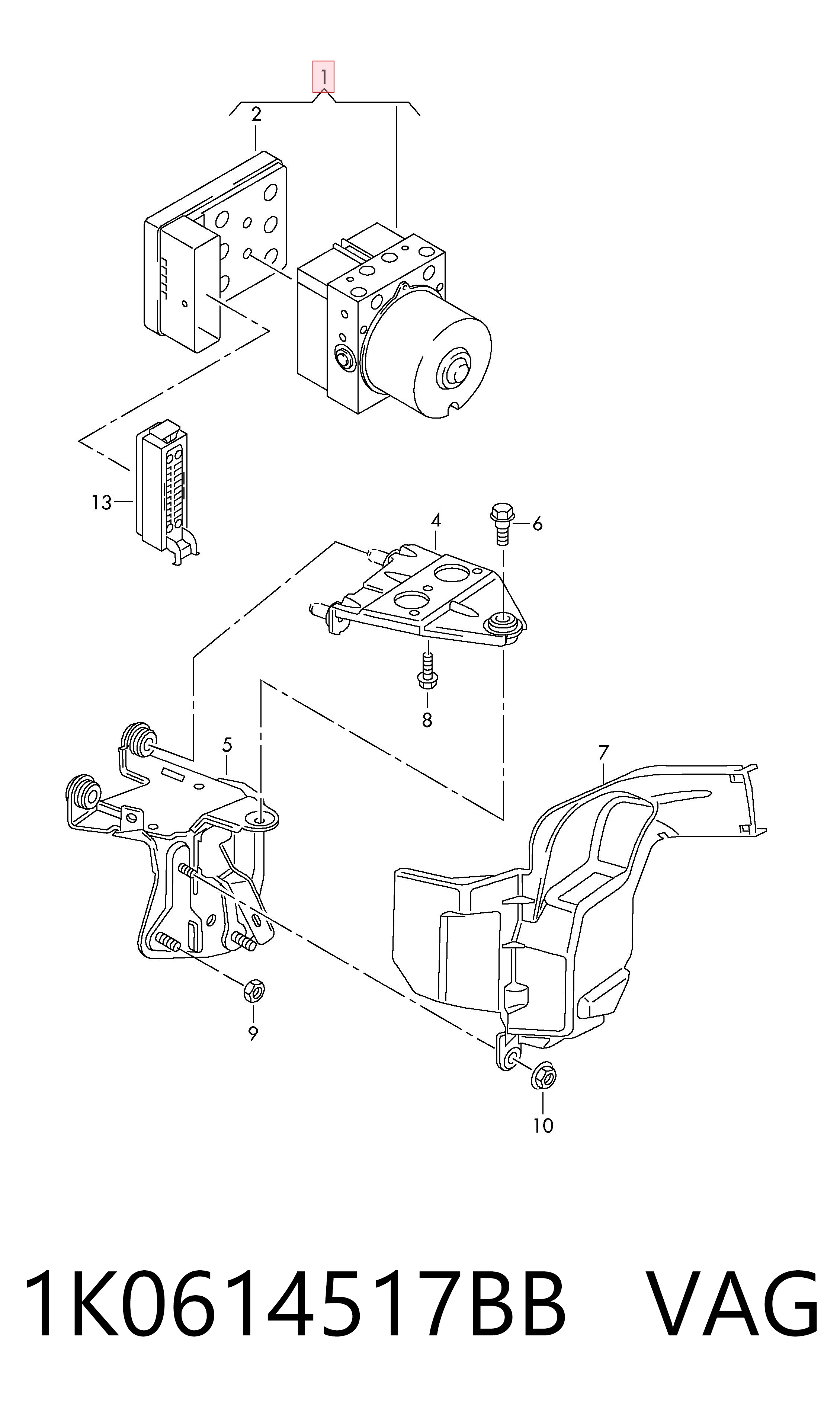 1
2
13
4
6
8
5
7
9
10
1K0614517BB VAG