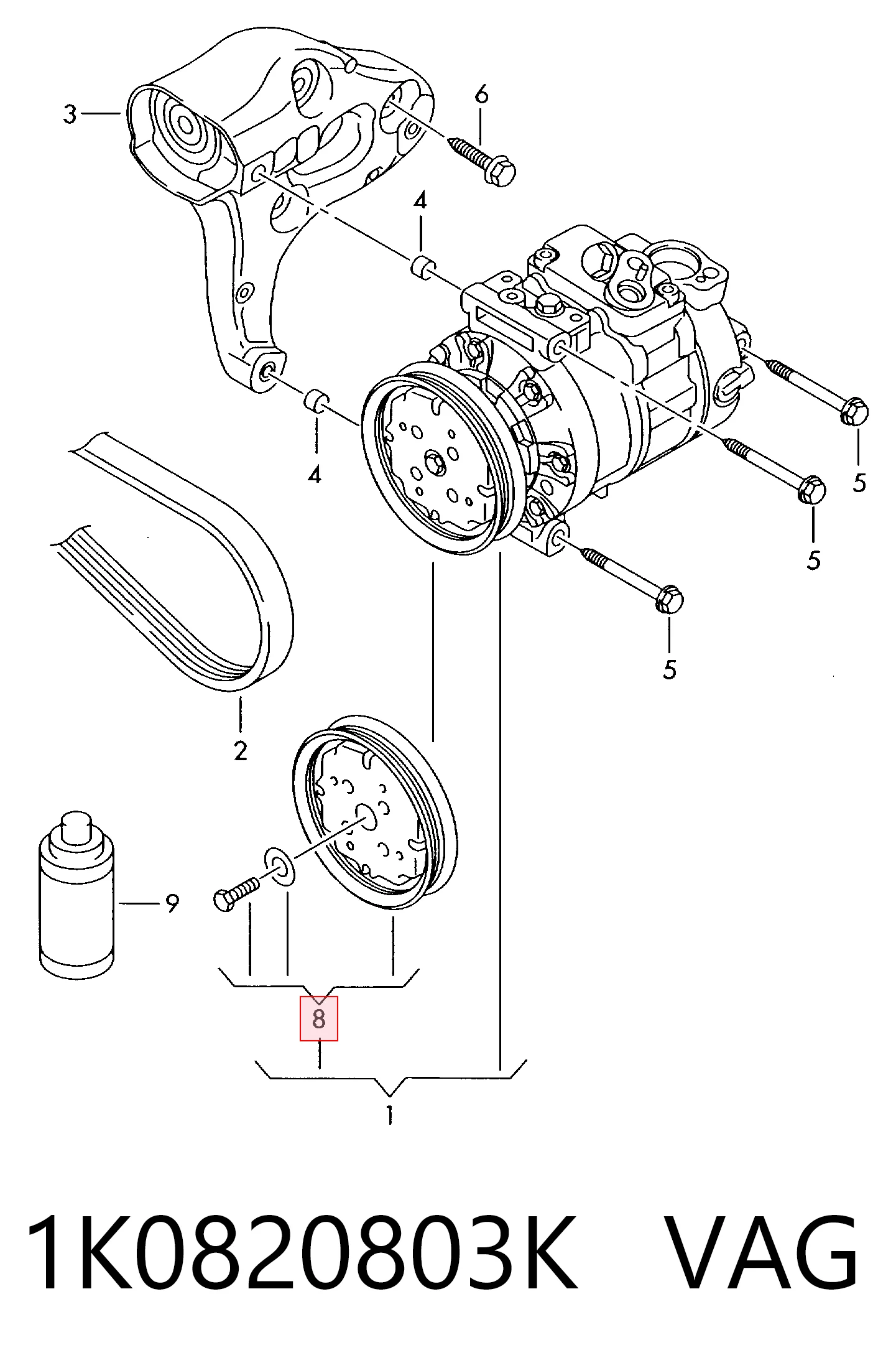 3
6
4
4
5
5
5
2
9
8
1

1K0820803K VAG